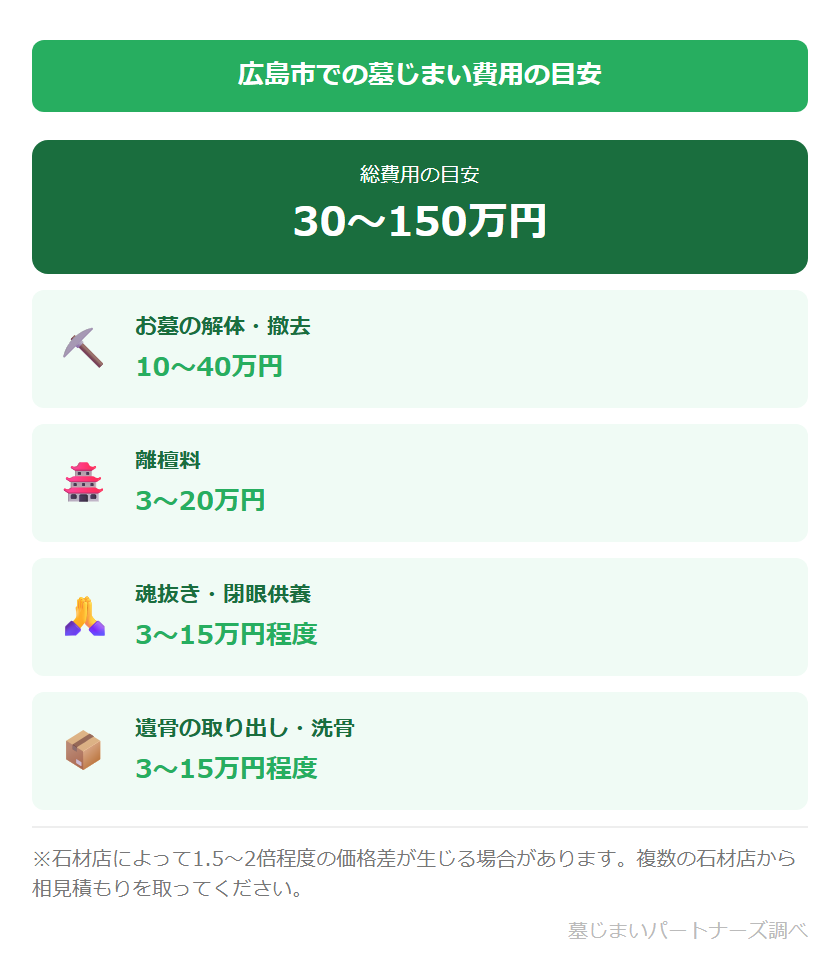 広島市での墓じまい費用の目安

総費用の目安
30〜150万円

お墓の解体・撤去
10〜40万円

離檀料
3〜20万円

魂抜き・閉眼供養
3〜15万円程度

遺骨の取り出し・洗骨
3〜15万円程度

※石材店によって1.5〜2倍程度の価格差が生じる場合があります。複数の石材店から相見積もりを取ってください。

墓じまいパートナーズ調べ