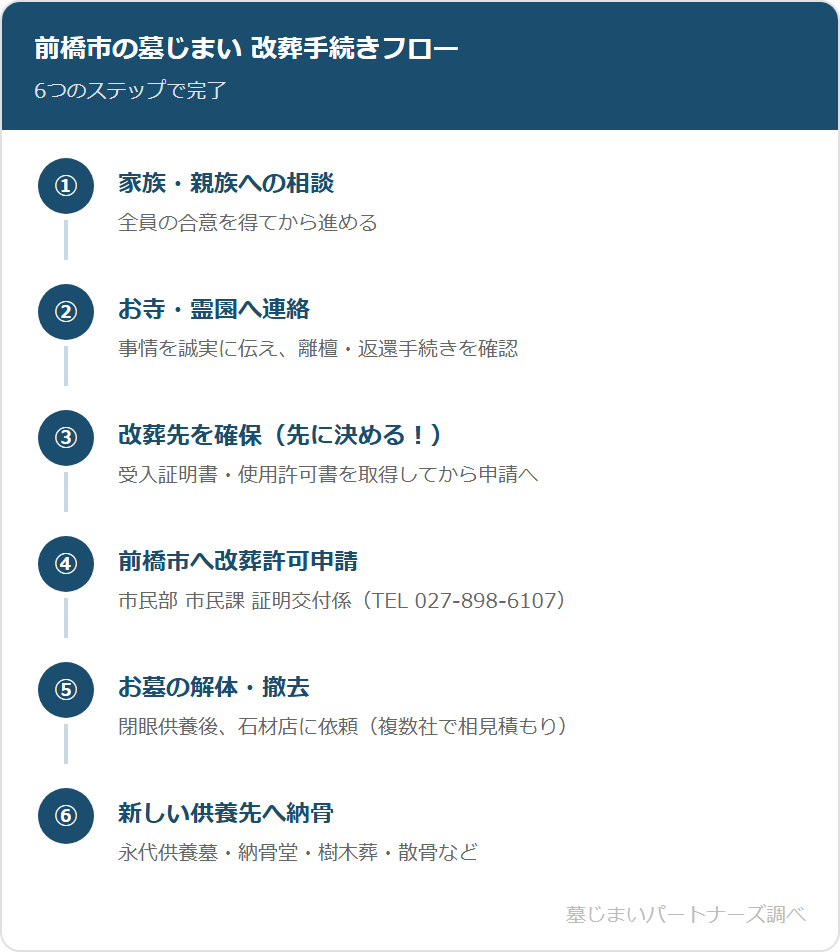 前橋市の墓じまい 改葬手続きフロー
6つのステップで完了

①
家族・親族への相談
全員の合意を得てから進める

②
お寺・霊園へ連絡
事情を誠実に伝え、離檀・返還手続きを確認

③
改葬先を確保（先に決める！）
受入証明書・使用許可書を取得してから申請へ

④
前橋市へ改葬許可申請
市民部 市民課 証明交付係（TEL 027-898-6107）

⑤
お墓の解体・撤去
閉眼供養後、石材店に依頼（複数社で相見積もり）

⑥
新しい供養先へ納骨
永代供養墓・納骨堂・樹木葬・散骨など

墓じまいパートナーズ調べ