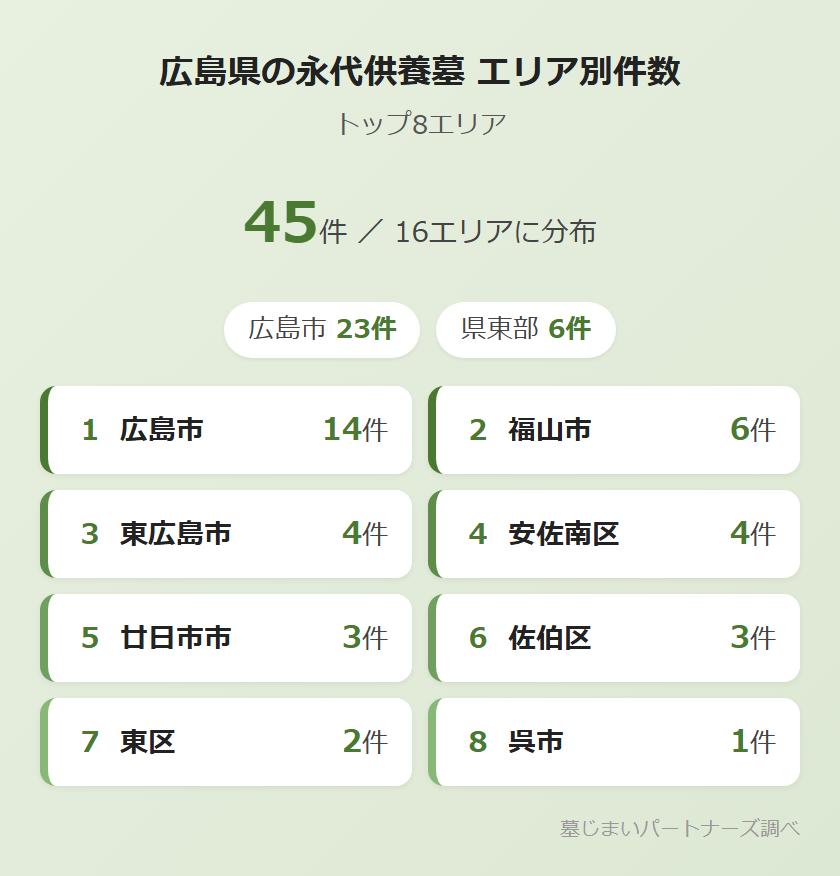 広島県の永代供養墓 エリア別件数

トップ8エリア

45件 ／ 16エリアに分布

広島市 23件　県東部 6件

1 広島市 14件

2 福山市 6件

3 東広島市 4件

4 安佐南区 4件

5 廿日市市 3件

6 佐伯区 3件

7 東区 2件

8 呉市 1件

墓じまいパートナーズ調べ