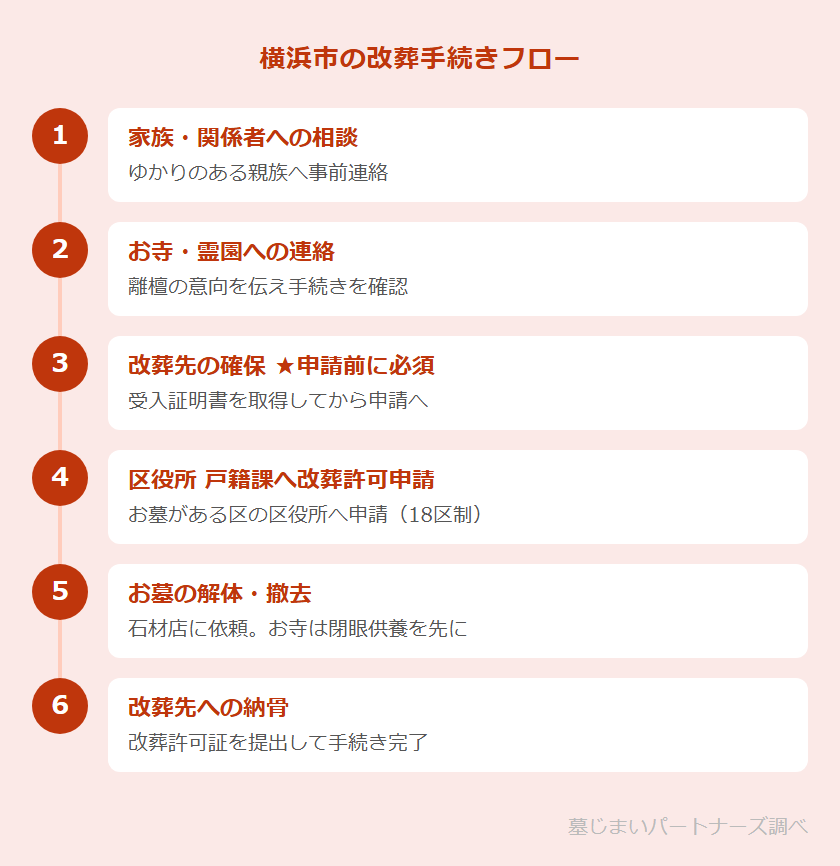 横浜市の改葬手続きフロー

1
家族・関係者への相談
ゆかりのある親族へ事前連絡

2
お寺・霊園への連絡
離檀の意向を伝え手続きを確認

3
改葬先の確保 ★申請前に必須
受入証明書を取得してから申請へ

4
区役所 戸籍課へ改葬許可申請
お墓がある区の区役所へ申請（18区制）

5
お墓の解体・撤去
石材店に依頼。お寺は閉眼供養を先に

6
改葬先への納骨
改葬許可証を提出して手続き完了

墓じまいパートナーズ調べ