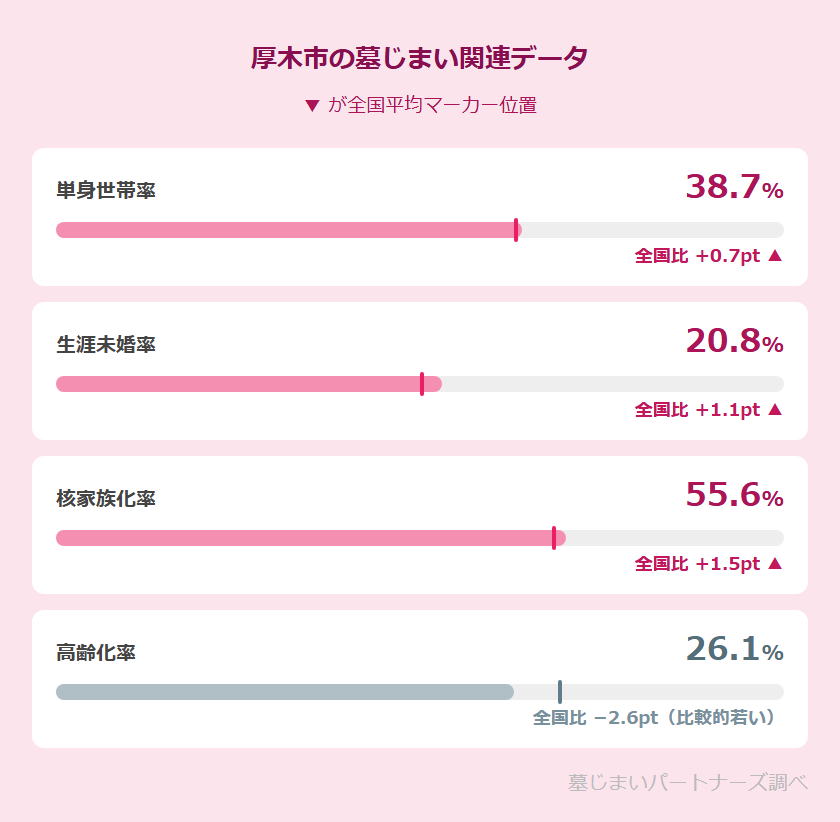 厚木市の墓じまい関連データ

▼ が全国平均マーカー位置

単身世帯率
38.7%
全国比 +0.7pt ▲

生涯未婚率
20.8%
全国比 +1.1pt ▲

核家族化率
55.6%
全国比 +1.5pt ▲

高齢化率
26.1%
全国比 −2.6pt（比較的若い）

墓じまいパートナーズ調べ