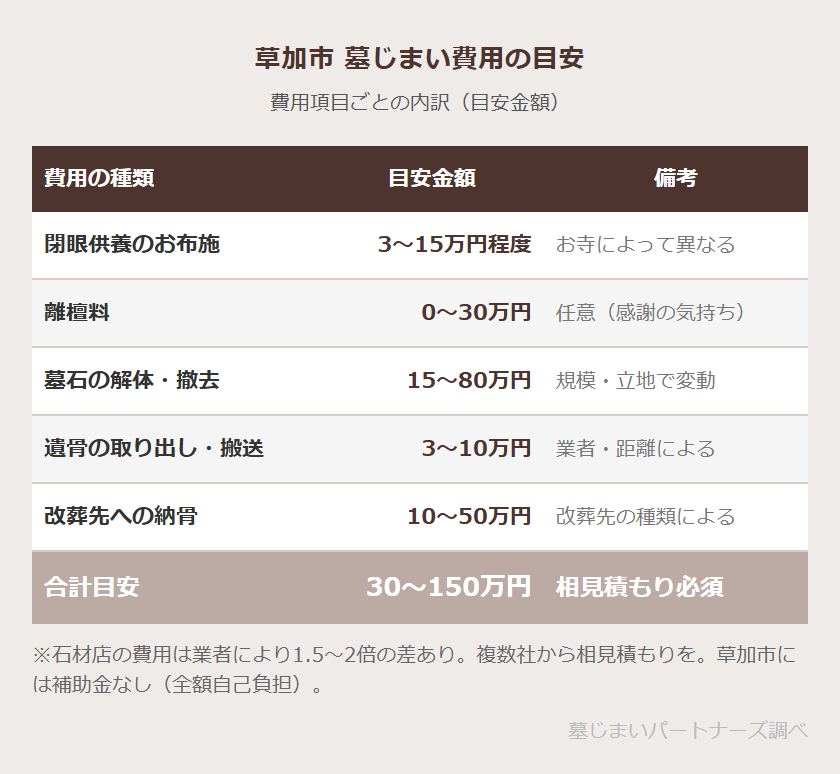 草加市 墓じまい費用の目安

費用項目ごとの内訳（目安金額）

| 費用の種類 | 目安金額 | 備考 |
|---|---|---|
| 閉眼供養のお布施 | 3〜15万円程度 | お寺によって異なる |
| 離檀料 | 0〜30万円 | 任意（感謝の気持ち） |
| 墓石の解体・撤去 | 15〜80万円 | 規模・立地で変動 |
| 遺骨の取り出し・搬送 | 3〜10万円 | 業者・距離による |
| 改葬先への納骨 | 10〜50万円 | 改葬先の種類による |
| 合計目安 | 30〜150万円 | 相見積もり必須 |

※石材店の費用は業者により1.5〜2倍の差あり。複数社から相見積もりを。草加市には補助金なし（全額自己負担）。

墓じまいパートナーズ調べ