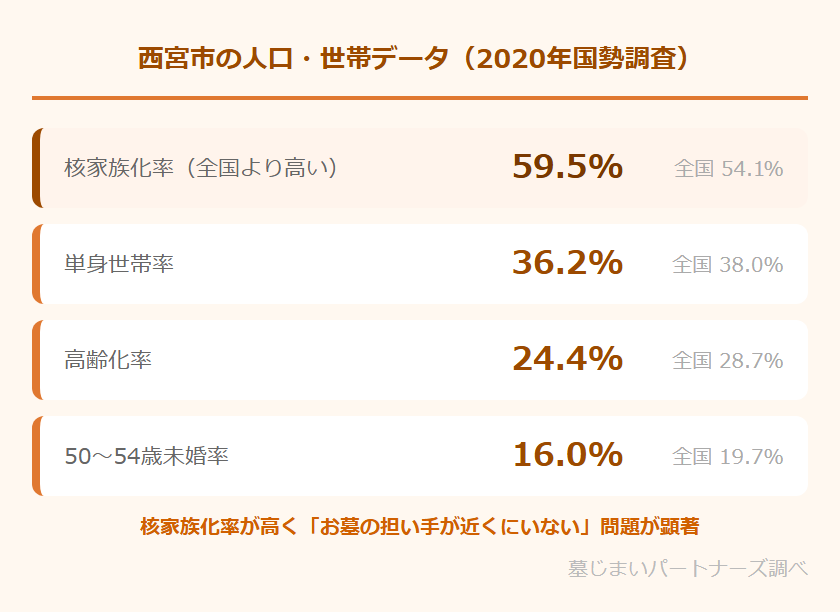 西宮市の人口・世帯データ（2020年国勢調査）

核家族化率（全国より高い） 59.5% 全国 54.1%

単身世帯率 36.2% 全国 38.0%

高齢化率 24.4% 全国 28.7%

50〜54歳未婚率 16.0% 全国 19.7%

核家族化率が高く「お墓の担い手が近くにいない」問題が顕著

墓じまいパートナーズ調べ