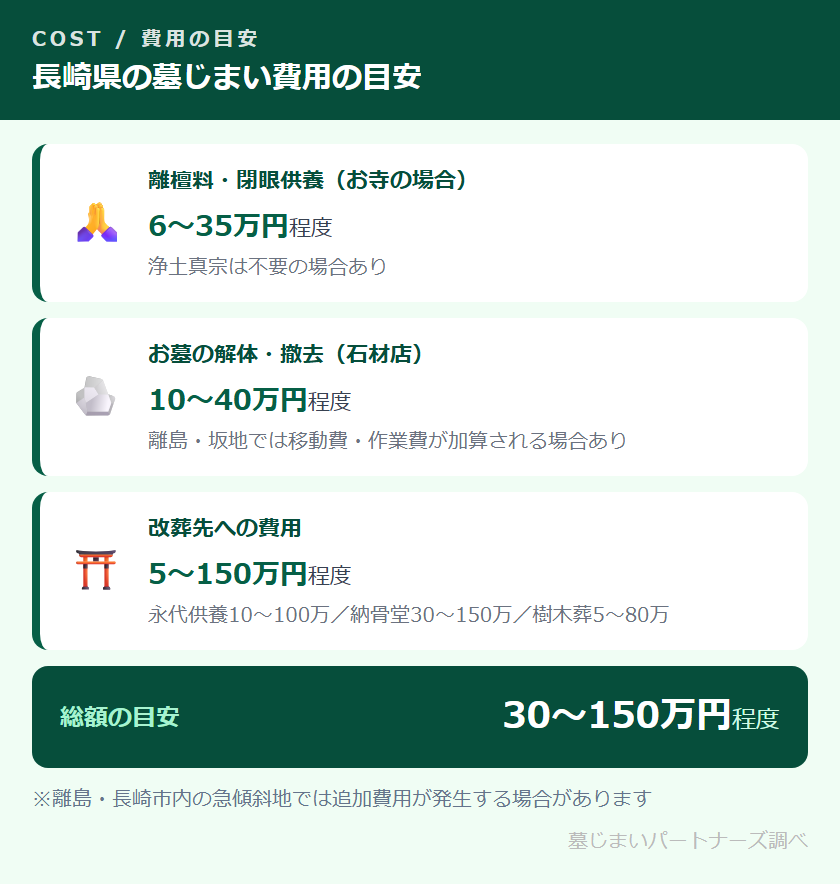 COST / 費用の目安

長崎県の墓じまい費用の目安

離檀料・閉眼供養（お寺の場合）

6〜35万円程度

浄土真宗は不要の場合あり

お墓の解体・撤去（石材店）

10〜40万円程度

離島・坂地では移動費・作業費が加算される場合あり

改葬先への費用

5〜150万円程度

永代供養10〜100万／納骨堂30〜150万／樹木葬5〜80万

総額の目安

30〜150万円程度

※離島・長崎市内の急傾斜地では追加費用が発生する場合があります

墓じまいパートナーズ調べ