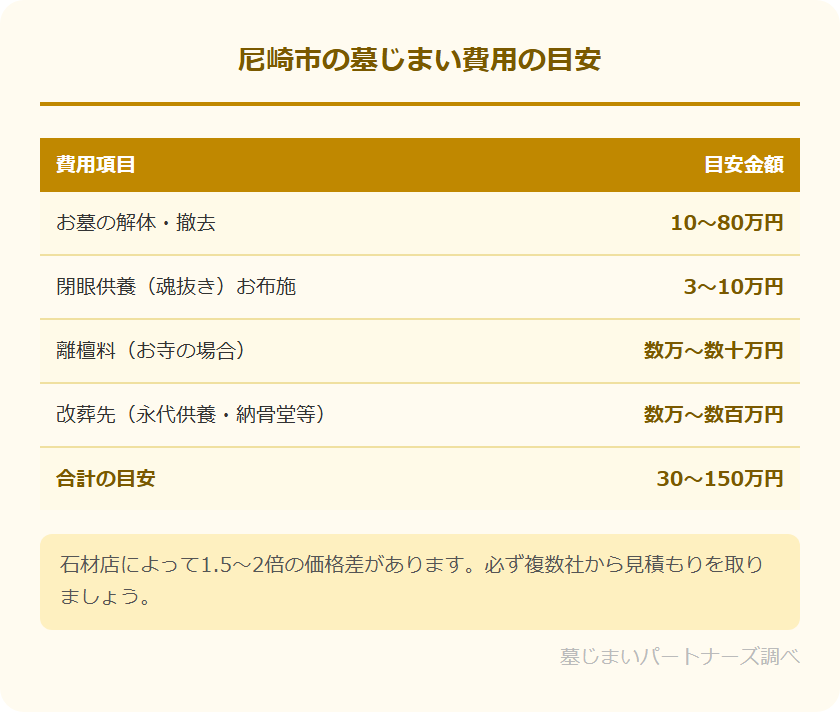 尼崎市の墓じまい費用の目安

| 費用項目 | 目安金額 |
|---|---|
| お墓の解体・撤去 | 10〜80万円 |
| 閉眼供養（魂抜き）お布施 | 3〜10万円 |
| 離檀料（お寺の場合） | 数万〜数十万円 |
| 改葬先（永代供養・納骨堂等） | 数万〜数百万円 |
| 合計の目安 | 30〜150万円 |

石材店によって1.5〜2倍の価格差があります。必ず複数社から見積もりを取りましょう。

墓じまいパートナーズ調べ