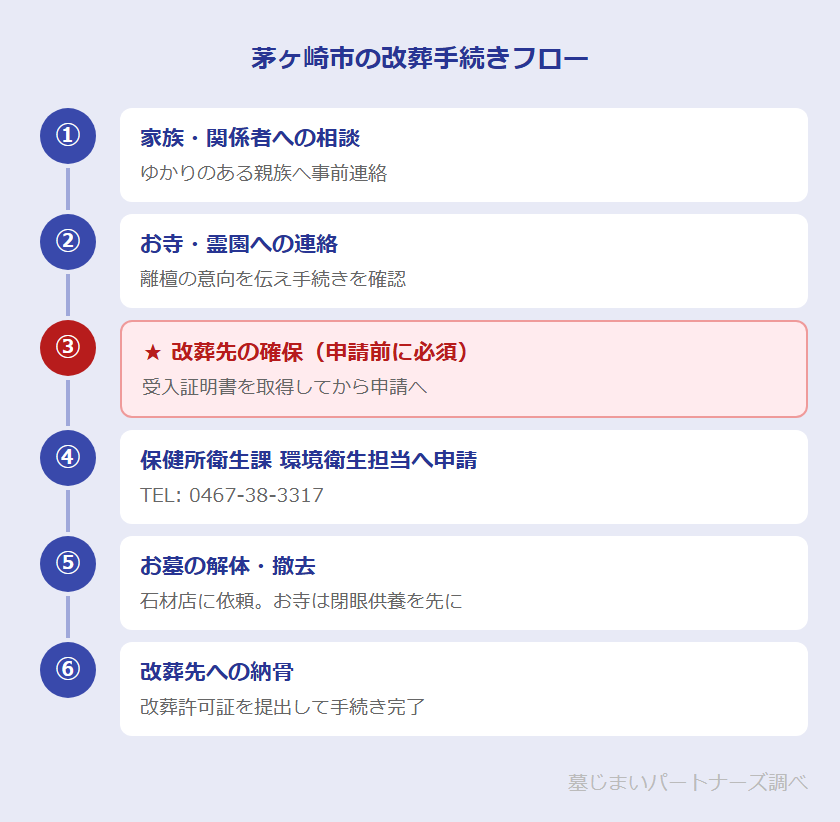 茅ヶ崎市の改葬手続きフロー

①
家族・関係者への相談
ゆかりのある親族へ事前連絡

②
お寺・霊園への連絡
離檀の意向を伝え手続きを確認

③
★ 改葬先の確保（申請前に必須）
受入証明書を取得してから申請へ

④
保健所衛生課 環境衛生担当へ申請
TEL: 0467-38-3317

⑤
お墓の解体・撤去
石材店に依頼。お寺は閉眼供養を先に

⑥
改葬先への納骨
改葬許可証を提出して手続き完了

墓じまいパートナーズ調べ