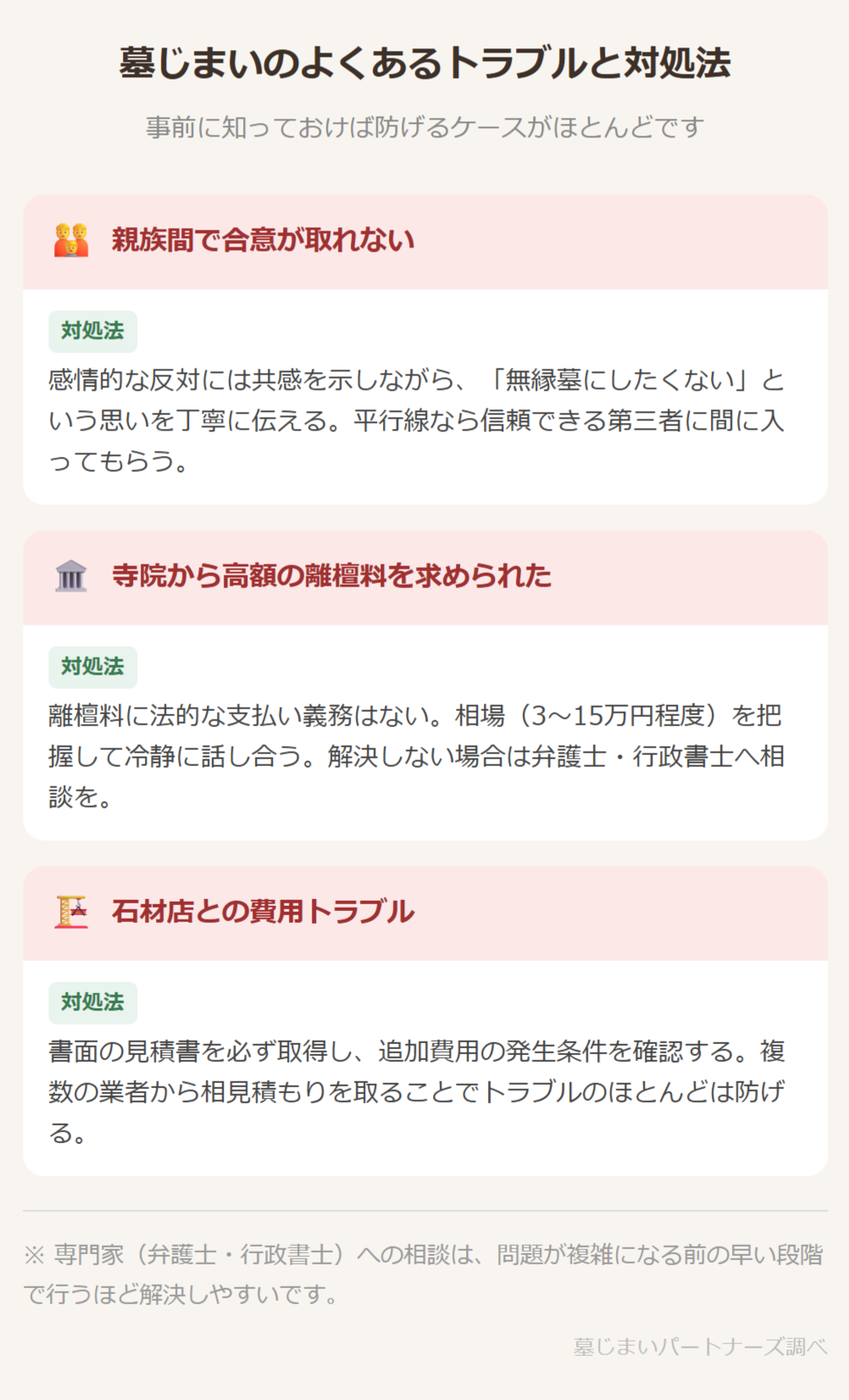 墓じまいのよくあるトラブルと対処法

事前に知っておけば防げるケースがほとんどです

親族間で合意が取れない

対処法

感情的な反対には共感を示しながら、「無縁墓にしたくない」という思いを丁寧に伝える。平行線なら信頼できる第三者に間に入ってもらう。

寺院から高額の離檀料を求められた

対処法

離檀料に法的な支払い義務はない。相場（3〜15万円程度）を把握して冷静に話し合う。解決しない場合は弁護士・行政書士へ相談を。

石材店との費用トラブル

対処法

書面の見積書を必ず取得し、追加費用の発生条件を確認する。複数の業者から相見積もりを取ることでトラブルのほとんどは防げる。

※ 専門家（弁護士・行政書士）への相談は、問題が複雑になる前の早い段階で行うほど解決しやすいです。

墓じまいパートナーズ調べ