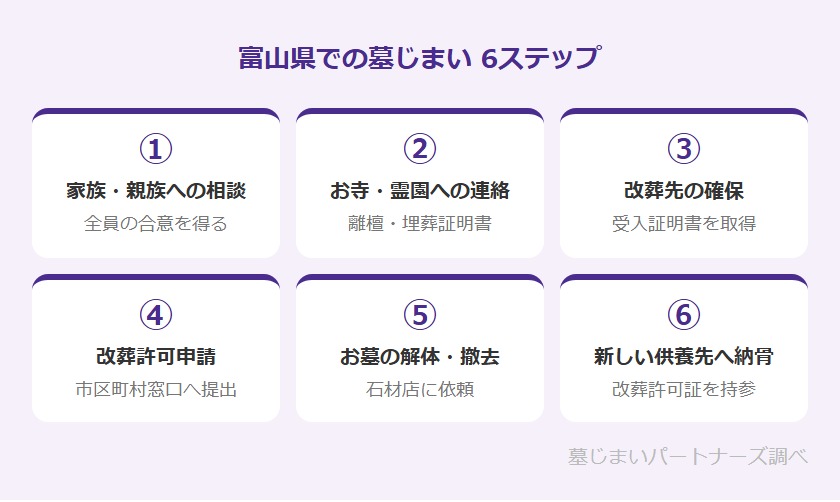 富山県での墓じまい 6ステップ

①
家族・親族への相談
全員の合意を得る

②
お寺・霊園への連絡
離檀・埋葬証明書

③
改葬先の確保
受入証明書を取得

④
改葬許可申請
市区町村窓口へ提出

⑤
お墓の解体・撤去
石材店に依頼

⑥
新しい供養先へ納骨
改葬許可証を持参

墓じまいパートナーズ調べ