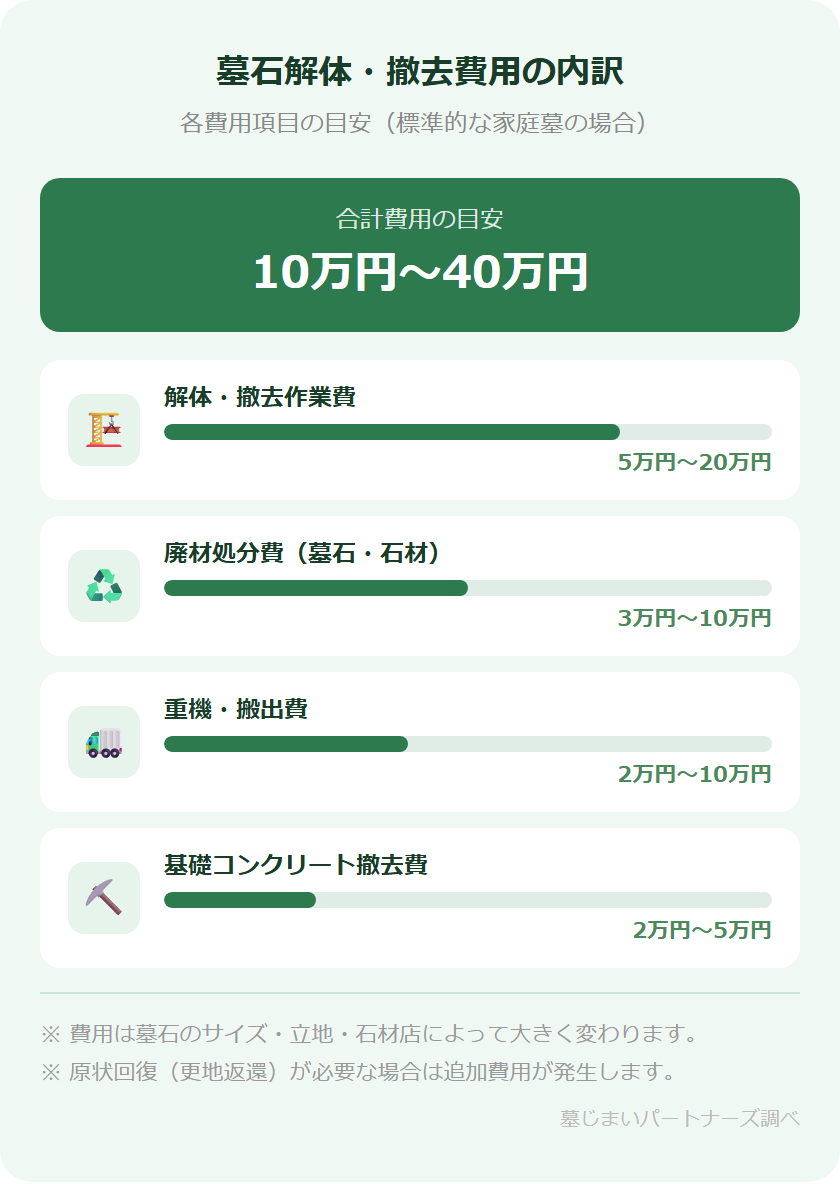 墓石解体・撤去費用の内訳

各費用項目の目安（標準的な家庭墓の場合）

合計費用の目安

10万円〜40万円

解体・撤去作業費

5万円〜20万円

廃材処分費（墓石・石材）

3万円〜10万円

重機・搬出費

2万円〜10万円

基礎コンクリート撤去費

2万円〜5万円

※ 費用は墓石のサイズ・立地・石材店によって大きく変わります。

※ 原状回復（更地返還）が必要な場合は追加費用が発生します。

墓じまいパートナーズ調べ