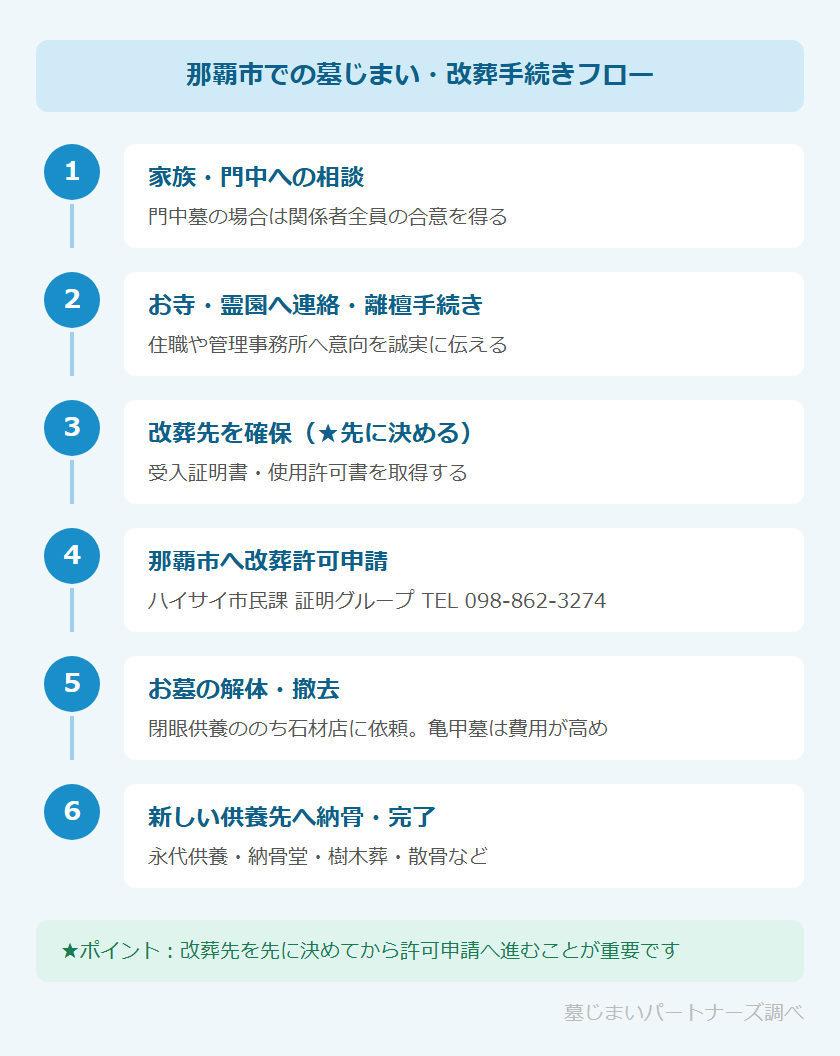 那覇市での墓じまい・改葬手続きフロー

1

家族・門中への相談

門中墓の場合は関係者全員の合意を得る

2

お寺・霊園へ連絡・離檀手続き

住職や管理事務所へ意向を誠実に伝える

3

改葬先を確保（★先に決める）

受入証明書・使用許可書を取得する

4

那覇市へ改葬許可申請

ハイサイ市民課 証明グループ TEL 098-862-3274

5

お墓の解体・撤去

閉眼供養ののち石材店に依頼。亀甲墓は費用が高め

6

新しい供養先へ納骨・完了

永代供養・納骨堂・樹木葬・散骨など

★ポイント：改葬先を先に決めてから許可申請へ進むことが重要です

墓じまいパートナーズ調べ