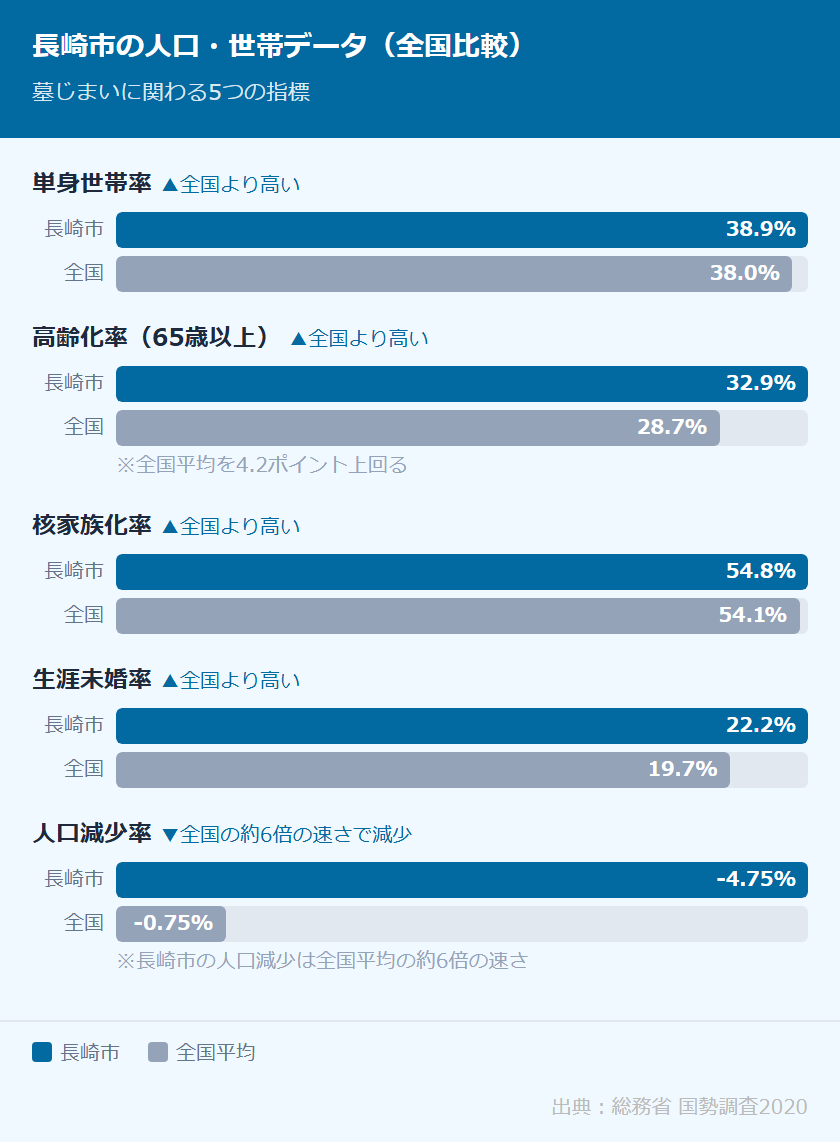 長崎市の人口・世帯データ（全国比較）

墓じまいに関わる5つの指標

単身世帯率 ▲全国より高い

長崎市 38.9%
全国 38.0%

高齢化率（65歳以上） ▲全国より高い

長崎市 32.9%
全国 28.7%
※全国平均を4.2ポイント上回る

核家族化率 ▲全国より高い

長崎市 54.8%
全国 54.1%

生涯未婚率 ▲全国より高い

長崎市 22.2%
全国 19.7%

人口減少率 ▼全国の約6倍の速さで減少

長崎市 -4.75%
全国 -0.75%
※長崎市の人口減少は全国平均の約6倍の速さ

長崎市　全国平均

出典：総務省 国勢調査2020