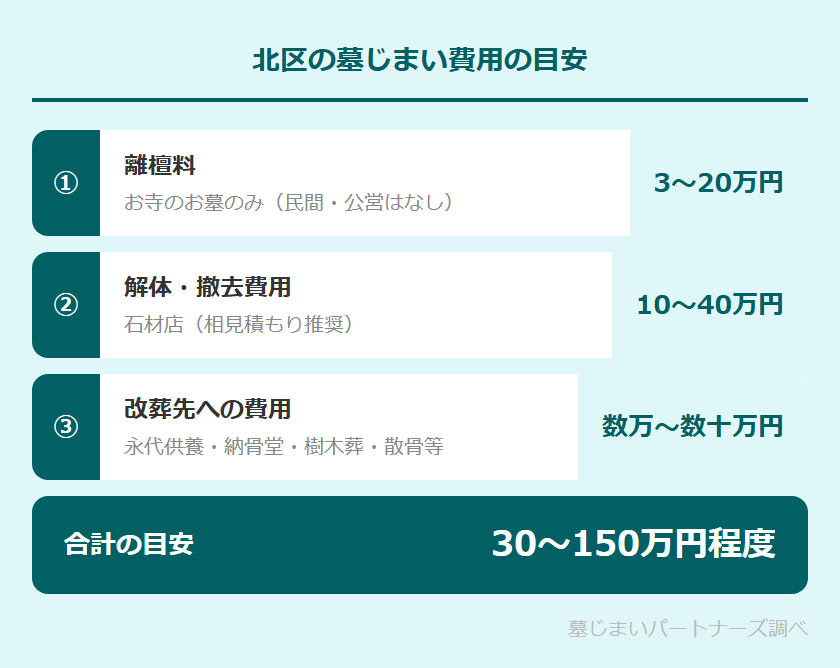 北区の墓じまい費用の目安

①
離檀料
お寺のお墓のみ（民間・公営はなし）
3〜20万円

②
解体・撤去費用
石材店（相見積もり推奨）
10〜40万円

③
改葬先への費用
永代供養・納骨堂・樹木葬・散骨等
数万〜数十万円

合計の目安
30〜150万円程度

墓じまいパートナーズ調べ