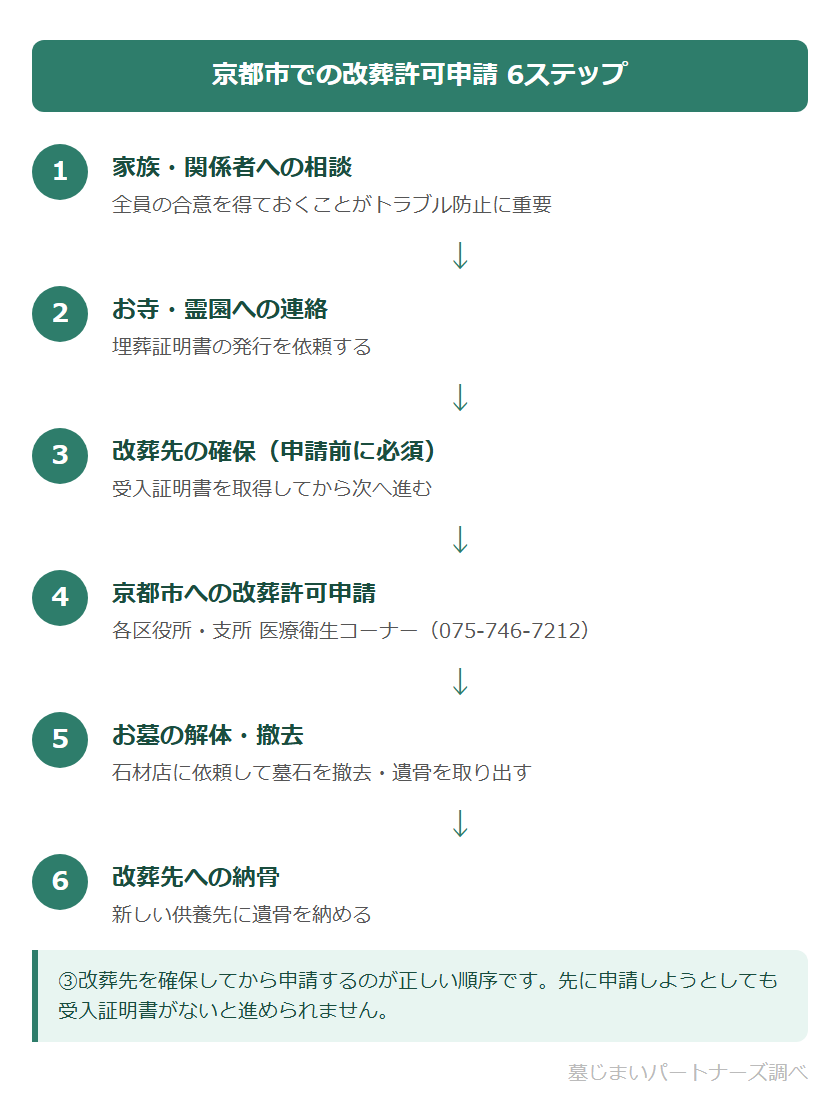 京都市での改葬許可申請 6ステップ

1
家族・関係者への相談
全員の合意を得ておくことがトラブル防止に重要

↓

2
お寺・霊園への連絡
埋葬証明書の発行を依頼する

↓

3
改葬先の確保（申請前に必須）
受入証明書を取得してから次へ進む

↓

4
京都市への改葬許可申請
各区役所・支所 医療衛生コーナー（075-746-7212）

↓

5
お墓の解体・撤去
石材店に依頼して墓石を撤去・遺骨を取り出す

↓

6
改葬先への納骨
新しい供養先に遺骨を納める

③改葬先を確保してから申請するのが正しい順序です。先に申請しようとしても受入証明書がないと進められません。

墓じまいパートナーズ調べ