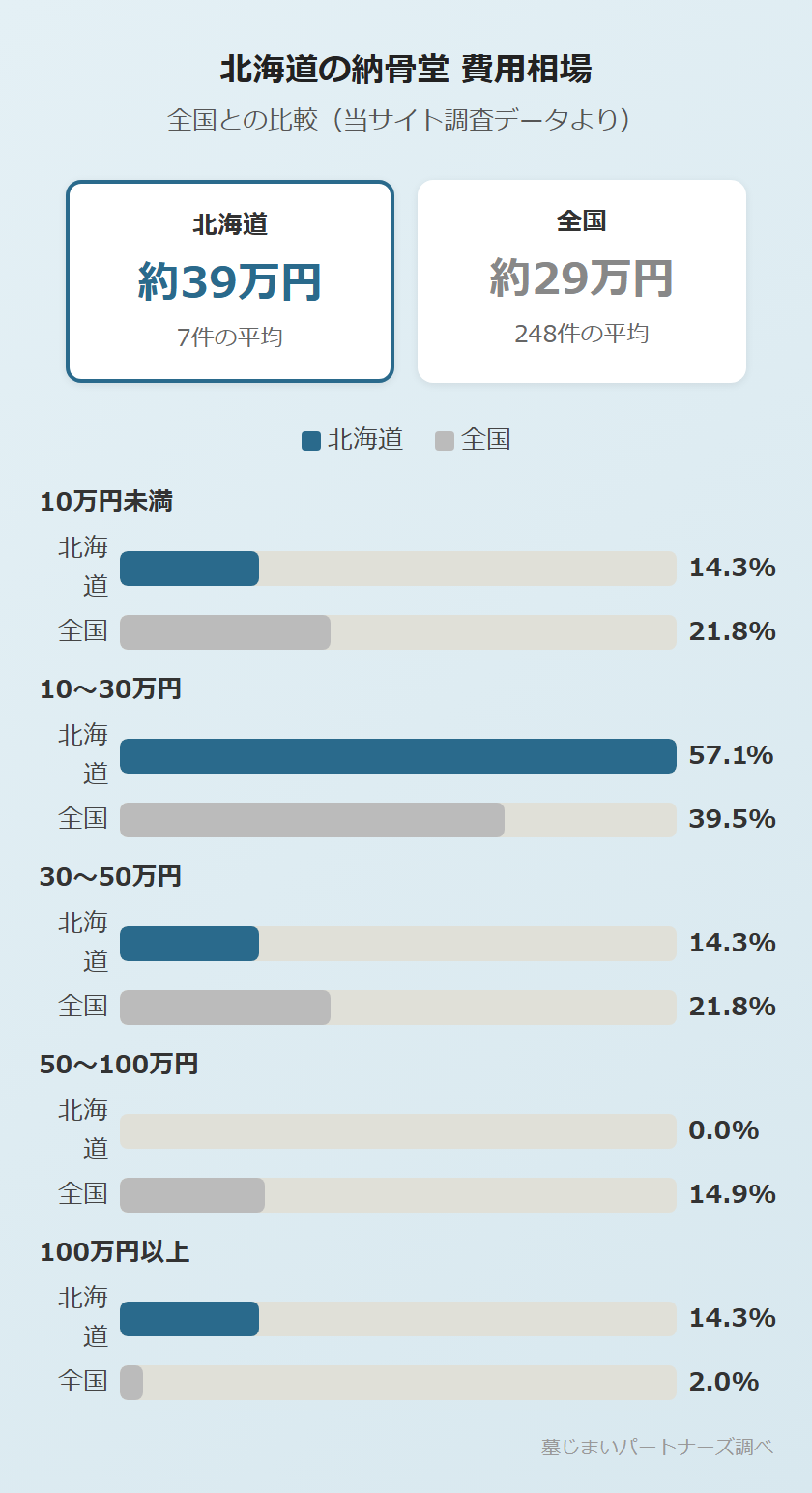 北海道の納骨堂 費用相場
全国との比較（当サイト調査データより）

北海道
約39万円
7件の平均

全国
約29万円
248件の平均

北海道　全国

10万円未満
北海道 14.3%
全国 21.8%

10〜30万円
北海道 57.1%
全国 39.5%

30〜50万円
北海道 14.3%
全国 21.8%

50〜100万円
北海道 0.0%
全国 14.9%

100万円以上
北海道 14.3%
全国 2.0%

墓じまいパートナーズ調べ