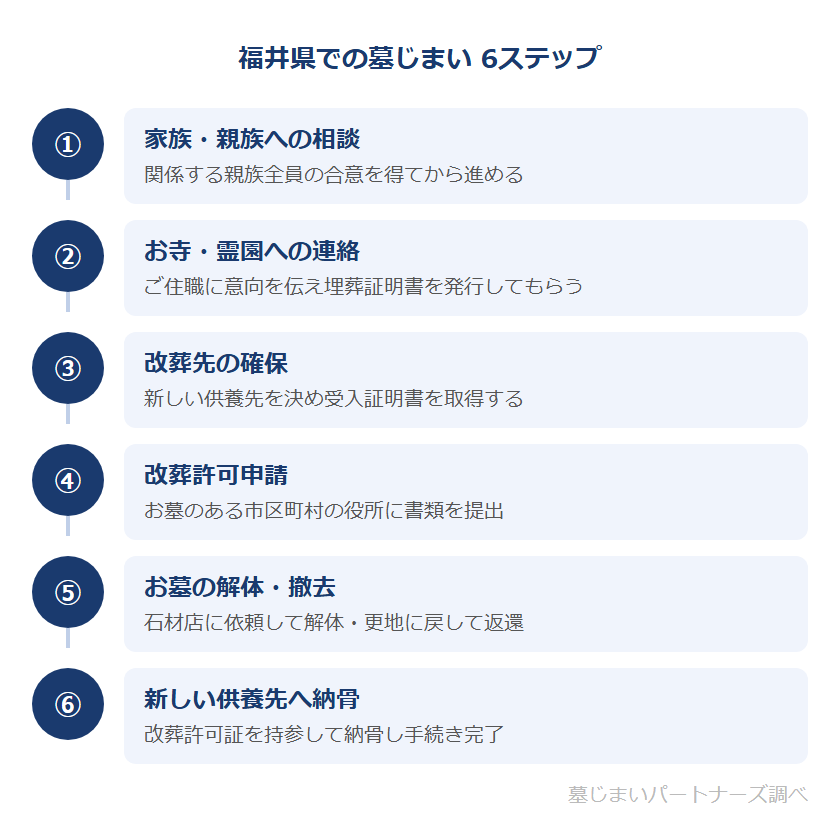 福井県での墓じまい 6ステップ

①
家族・親族への相談
関係する親族全員の合意を得てから進める

②
お寺・霊園への連絡
ご住職に意向を伝え埋葬証明書を発行してもらう

③
改葬先の確保
新しい供養先を決め受入証明書を取得する

④
改葬許可申請
お墓のある市区町村の役所に書類を提出

⑤
お墓の解体・撤去
石材店に依頼して解体・更地に戻して返還

⑥
新しい供養先へ納骨
改葬許可証を持参して納骨し手続き完了

墓じまいパートナーズ調べ