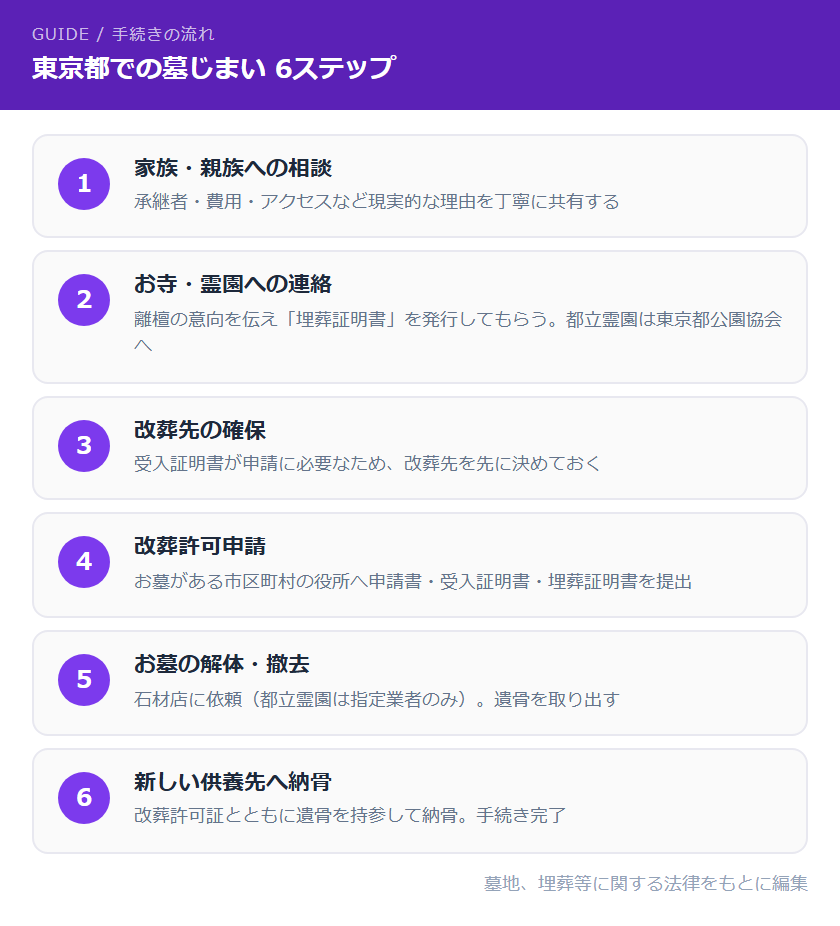 GUIDE / 手続きの流れ

東京都での墓じまい 6ステップ

1

家族・親族への相談

承継者・費用・アクセスなど現実的な理由を丁寧に共有する

2

お寺・霊園への連絡

離檀の意向を伝え「埋葬証明書」を発行してもらう。都立霊園は東京都公園協会へ

3

改葬先の確保

受入証明書が申請に必要なため、改葬先を先に決めておく

4

改葬許可申請

お墓がある市区町村の役所へ申請書・受入証明書・埋葬証明書を提出

5

お墓の解体・撤去

石材店に依頼（都立霊園は指定業者のみ）。遺骨を取り出す

6

新しい供養先へ納骨

改葬許可証とともに遺骨を持参して納骨。手続き完了

墓地、埋葬等に関する法律をもとに編集