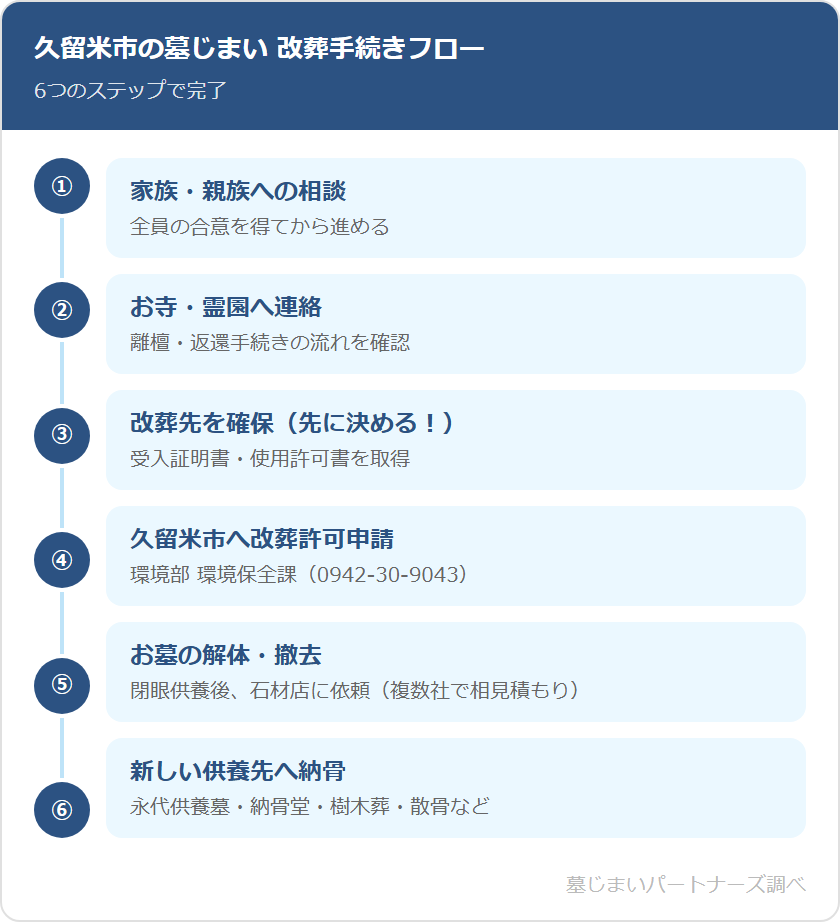 久留米市の墓じまい 改葬手続きフロー
6つのステップで完了

①
家族・親族への相談
全員の合意を得てから進める

②
お寺・霊園へ連絡
離檀・返還手続きの流れを確認

③
改葬先を確保（先に決める！）
受入証明書・使用許可書を取得

④
久留米市へ改葬許可申請
環境部 環境保全課（0942-30-9043）

⑤
お墓の解体・撤去
閉眼供養後、石材店に依頼（複数社で相見積もり）

⑥
新しい供養先へ納骨
永代供養墓・納骨堂・樹木葬・散骨など

墓じまいパートナーズ調べ