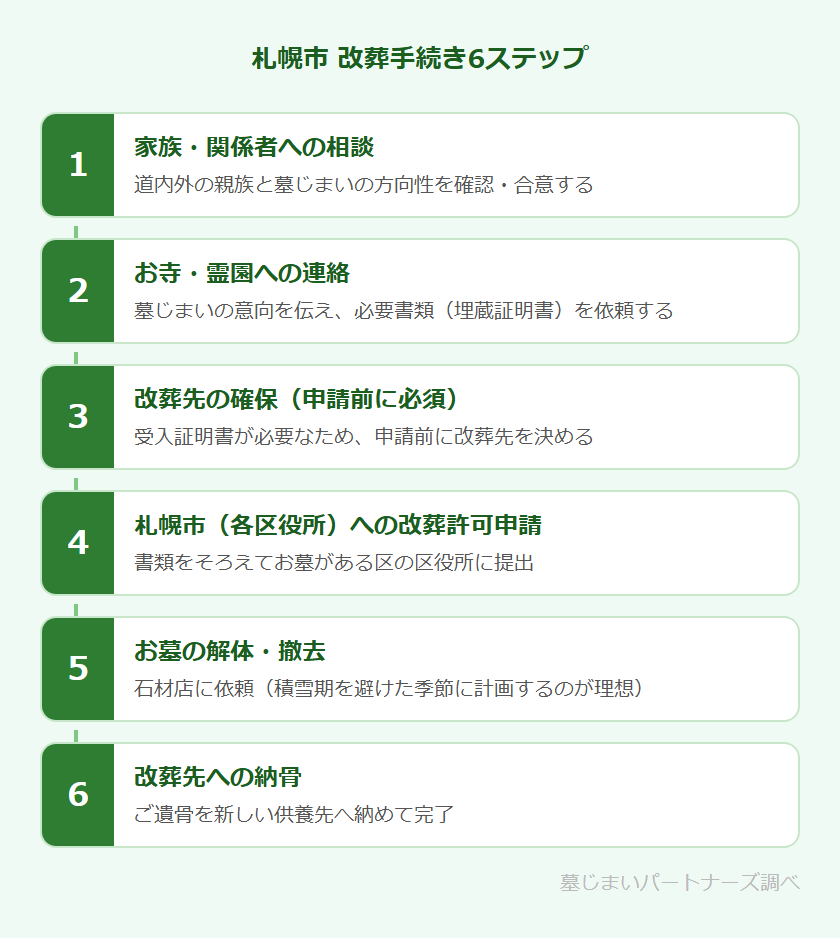 札幌市 改葬手続き6ステップ

1
家族・関係者への相談
道内外の親族と墓じまいの方向性を確認・合意する

2
お寺・霊園への連絡
墓じまいの意向を伝え、必要書類（埋蔵証明書）を依頼する

3
改葬先の確保（申請前に必須）
受入証明書が必要なため、申請前に改葬先を決める

4
札幌市（各区役所）への改葬許可申請
書類をそろえてお墓がある区の区役所に提出

5
お墓の解体・撤去
石材店に依頼（積雪期を避けた季節に計画するのが理想）

6
改葬先への納骨
ご遺骨を新しい供養先へ納めて完了

墓じまいパートナーズ調べ