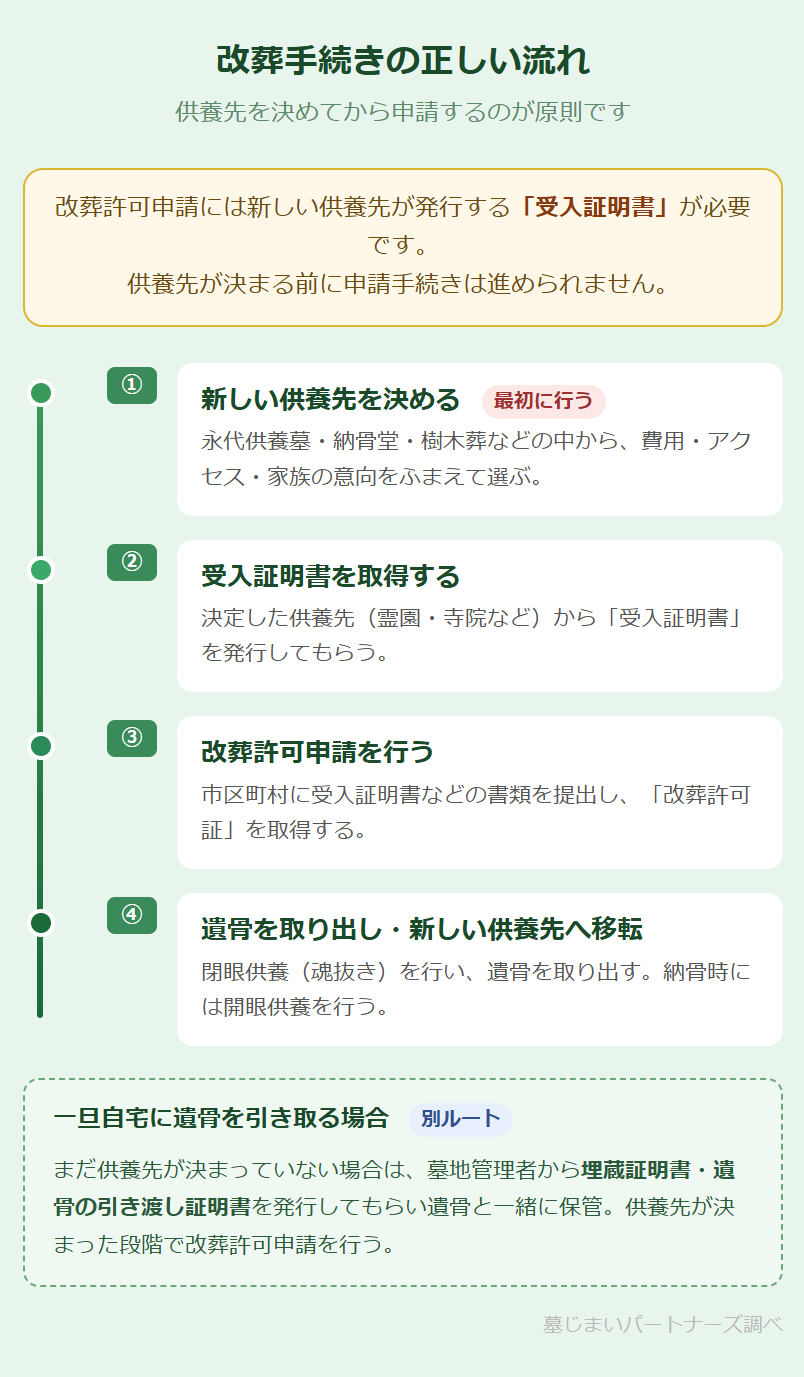 改葬手続きの正しい流れ

供養先を決めてから申請するのが原則です

改葬許可申請には新しい供養先が発行する「受入証明書」が必要です。
供養先が決まる前に申請手続きは進められません。

①

新しい供養先を決める 最初に行う

永代供養墓・納骨堂・樹木葬などの中から、費用・アクセス・家族の意向をふまえて選ぶ。

②

受入証明書を取得する

決定した供養先（霊園・寺院など）から「受入証明書」を発行してもらう。

③

改葬許可申請を行う

市区町村に受入証明書などの書類を提出し、「改葬許可証」を取得する。

④

遺骨を取り出し・新しい供養先へ移転

閉眼供養（魂抜き）を行い、遺骨を取り出す。納骨時には開眼供養を行う。

一旦自宅に遺骨を引き取る場合 別ルート

まだ供養先が決まっていない場合は、墓地管理者から埋蔵証明書・遺骨の引き渡し証明書を発行してもらい遺骨と一緒に保管。供養先が決まった段階で改葬許可申請を行う。

墓じまいパートナーズ調べ