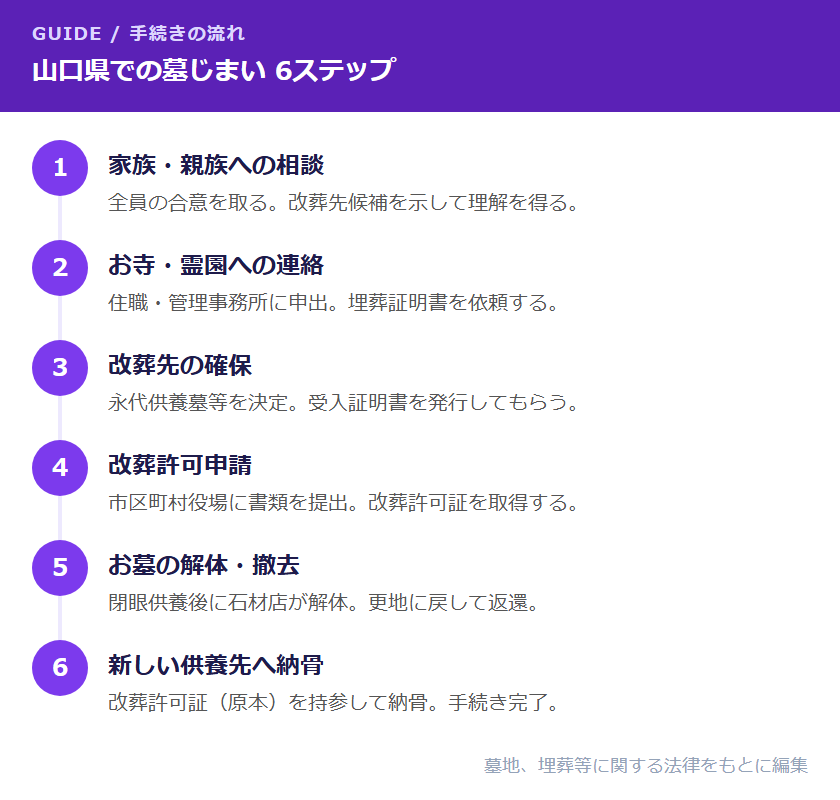 GUIDE / 手続きの流れ

山口県での墓じまい 6ステップ

1
家族・親族への相談
全員の合意を取る。改葬先候補を示して理解を得る。

2
お寺・霊園への連絡
住職・管理事務所に申出。埋葬証明書を依頼する。

3
改葬先の確保
永代供養墓等を決定。受入証明書を発行してもらう。

4
改葬許可申請
市区町村役場に書類を提出。改葬許可証を取得する。

5
お墓の解体・撤去
閉眼供養後に石材店が解体。更地に戻して返還。

6
新しい供養先へ納骨
改葬許可証（原本）を持参して納骨。手続き完了。

墓地、埋葬等に関する法律をもとに編集