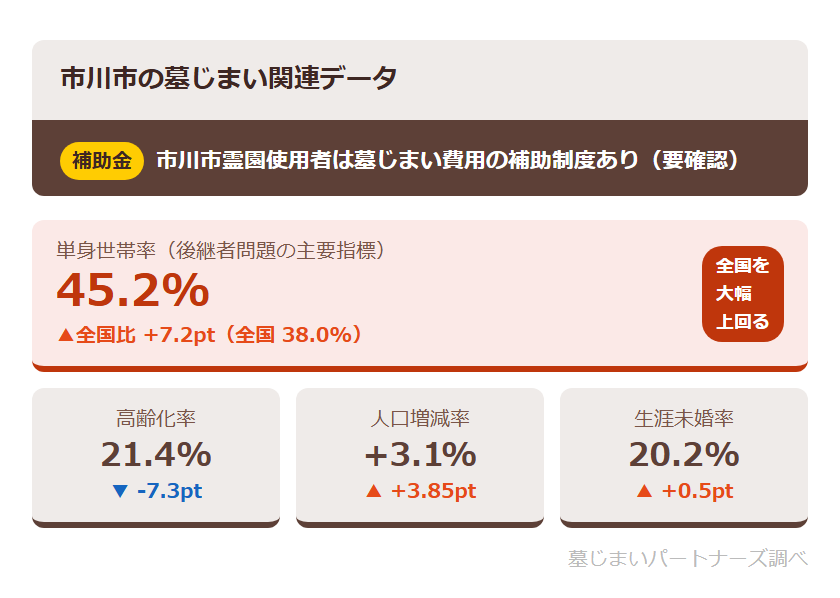 市川市の墓じまい関連データ

補助金 市川市霊園使用者は墓じまい費用の補助制度あり（要確認）

単身世帯率（後継者問題の主要指標）
45.2%
▲全国比 +7.2pt（全国 38.0%）

全国を大幅上回る

高齢化率
21.4%
▼ -7.3pt

人口増減率
+3.1%
▲ +3.85pt

生涯未婚率
20.2%
▲ +0.5pt

墓じまいパートナーズ調べ