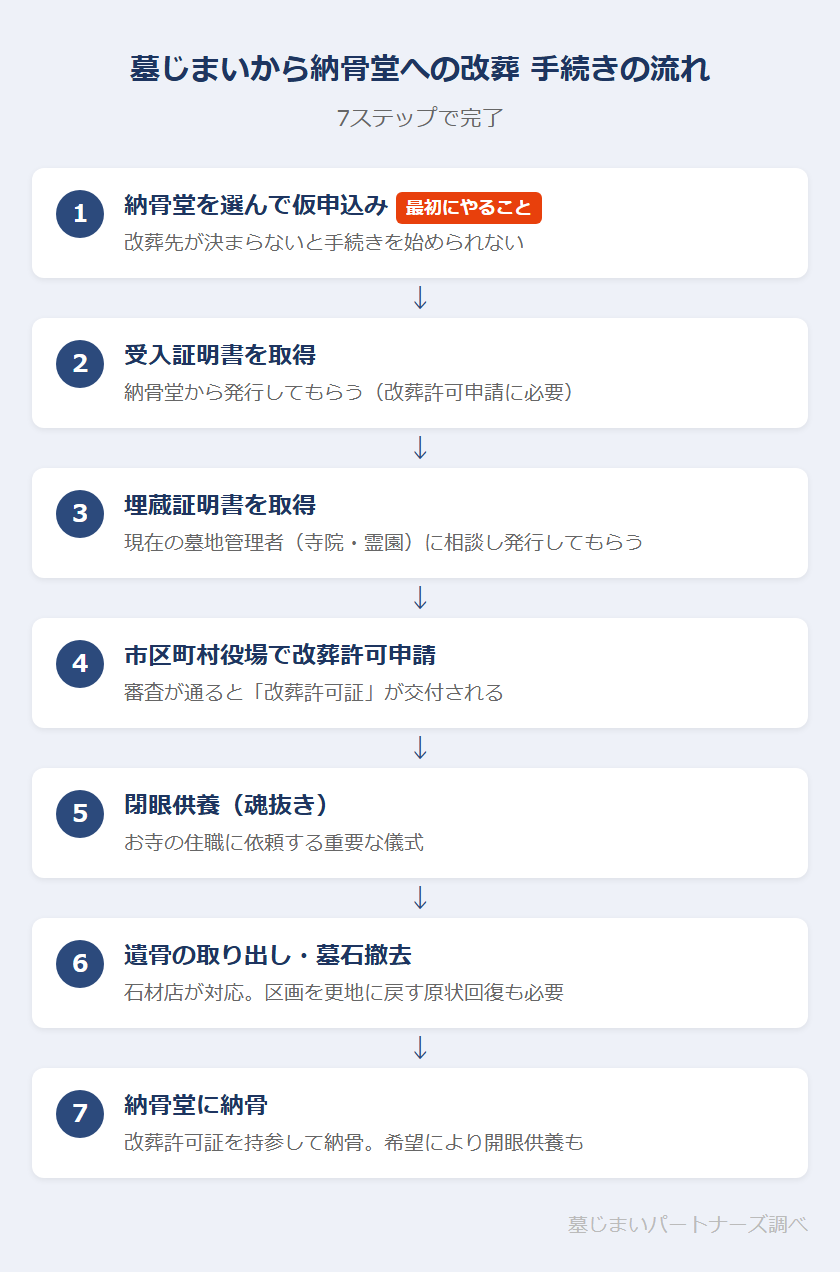 墓じまいから納骨堂への改葬 手続きの流れ

7ステップで完了

1 納骨堂を選んで仮申込み 最初にやること
改葬先が決まらないと手続きを始められない

↓

2 受入証明書を取得
納骨堂から発行してもらう（改葬許可申請に必要）

↓

3 埋蔵証明書を取得
現在の墓地管理者（寺院・霊園）に相談し発行してもらう

↓

4 市区町村役場で改葬許可申請
審査が通ると「改葬許可証」が交付される

↓

5 閉眼供養（魂抜き）
お寺の住職に依頼する重要な儀式

↓

6 遺骨の取り出し・墓石撤去
石材店が対応。区画を更地に戻す原状回復も必要

↓

7 納骨堂に納骨
改葬許可証を持参して納骨。希望により開眼供養も

墓じまいパートナーズ調べ