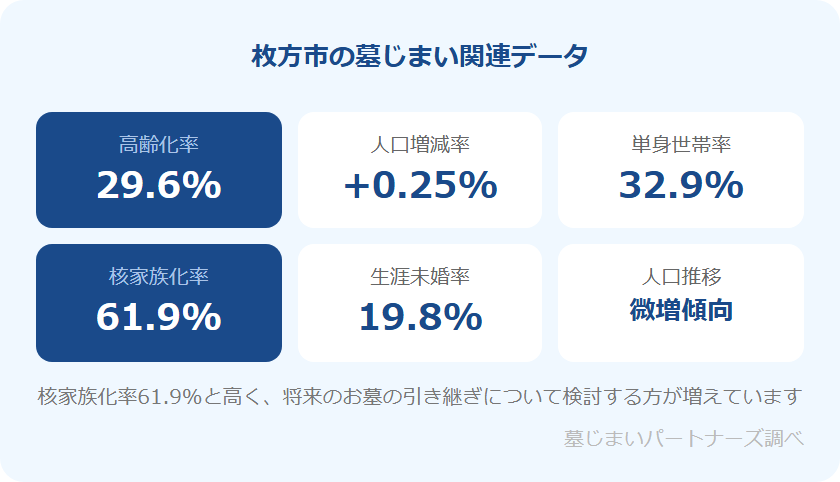 枚方市の墓じまい関連データ

高齢化率
29.6%

人口増減率
+0.25%

単身世帯率
32.9%

核家族化率
61.9%

生涯未婚率
19.8%

人口推移
微増傾向

核家族化率61.9%と高く、将来のお墓の引き継ぎについて検討する方が増えています

墓じまいパートナーズ調べ