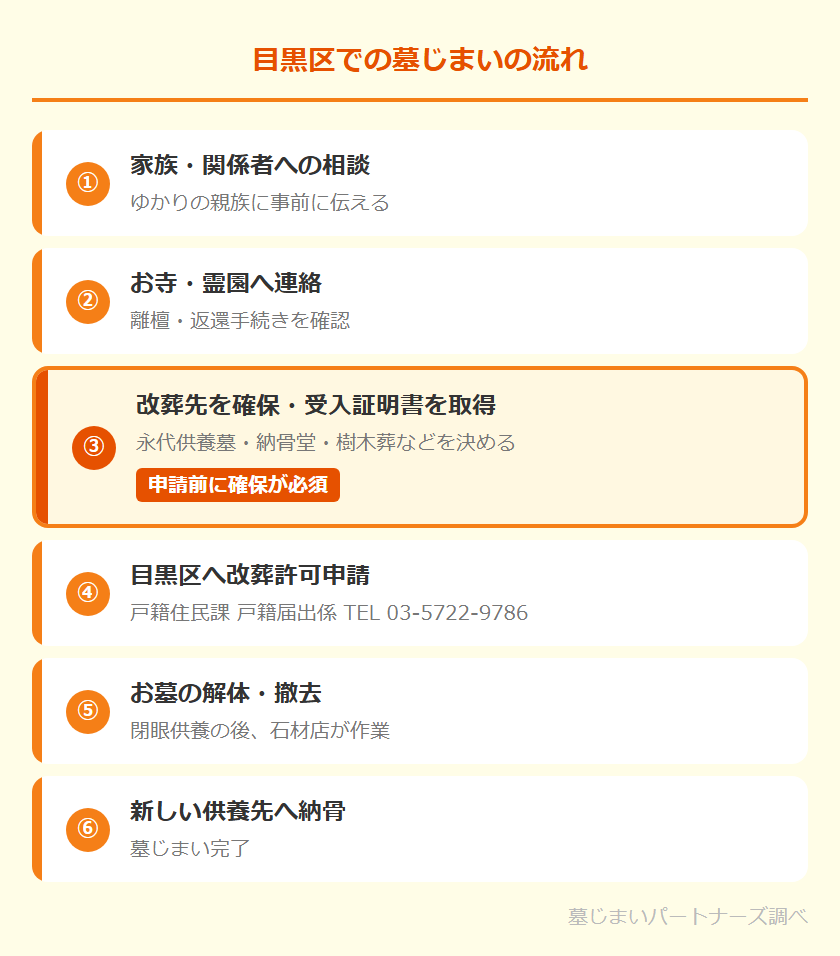 目黒区での墓じまいの流れ

①
家族・関係者への相談
ゆかりの親族に事前に伝える

②
お寺・霊園へ連絡
離檀・返還手続きを確認

③
改葬先を確保・受入証明書を取得
永代供養墓・納骨堂・樹木葬などを決める
申請前に確保が必須

④
目黒区へ改葬許可申請
戸籍住民課 戸籍届出係 TEL 03-5722-9786

⑤
お墓の解体・撤去
閉眼供養の後、石材店が作業

⑥
新しい供養先へ納骨
墓じまい完了

墓じまいパートナーズ調べ