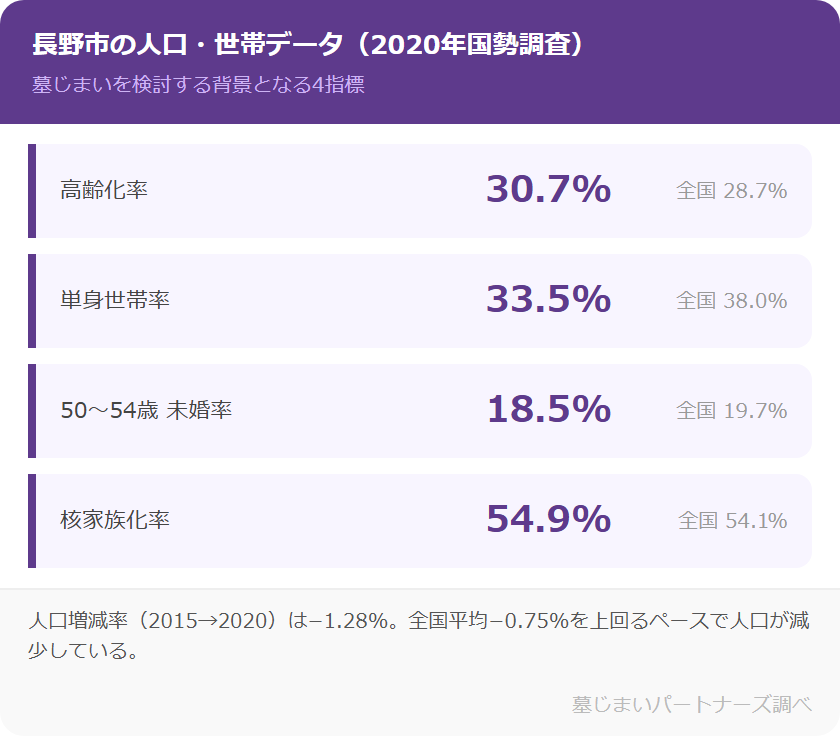 長野市の人口・世帯データ（2020年国勢調査）

墓じまいを検討する背景となる4指標

高齢化率 30.7% 全国 28.7%

単身世帯率 33.5% 全国 38.0%

50～54歳 未婚率 18.5% 全国 19.7%

核家族化率 54.9% 全国 54.1%

人口増減率（2015→2020）は−1.28%。全国平均−0.75%を上回るペースで人口が減少している。

墓じまいパートナーズ調べ