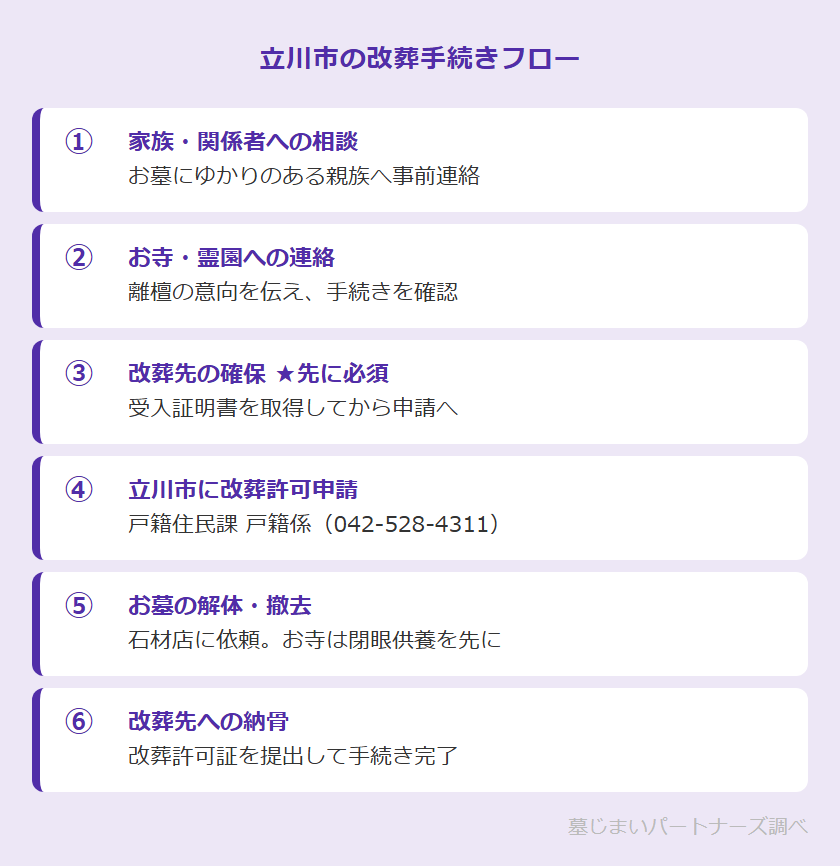 立川市の改葬手続きフロー

① 家族・関係者への相談
お墓にゆかりのある親族へ事前連絡

② お寺・霊園への連絡
離檀の意向を伝え、手続きを確認

③ 改葬先の確保 ★先に必須
受入証明書を取得してから申請へ

④ 立川市に改葬許可申請
戸籍住民課 戸籍係（042-528-4311）

⑤ お墓の解体・撤去
石材店に依頼。お寺は閉眼供養を先に

⑥ 改葬先への納骨
改葬許可証を提出して手続き完了

墓じまいパートナーズ調べ