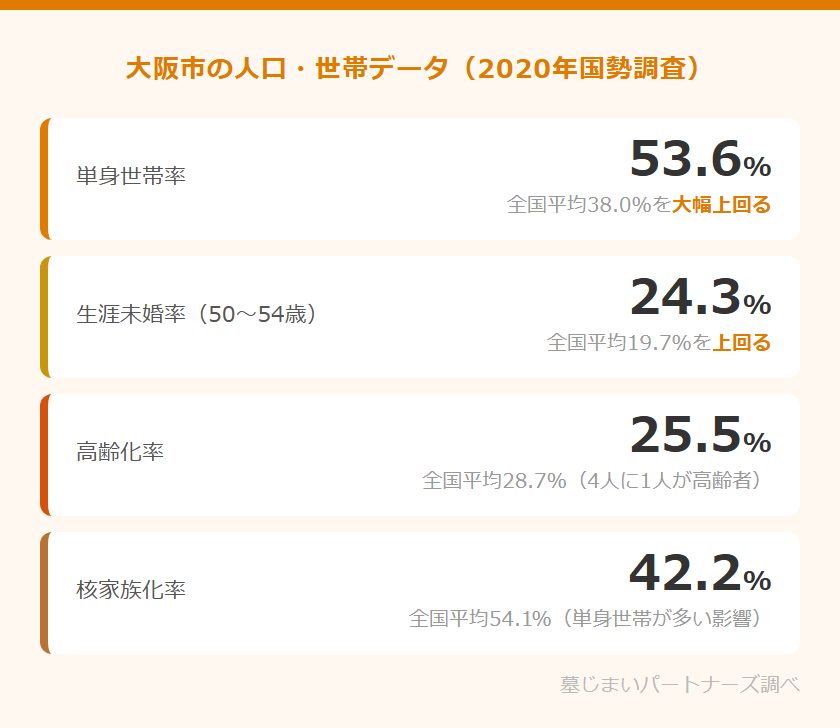 大阪市の人口・世帯データ（2020年国勢調査）

単身世帯率
53.6%
全国平均38.0%を大幅上回る

生涯未婚率（50〜54歳）
24.3%
全国平均19.7%を上回る

高齢化率
25.5%
全国平均28.7%（4人に1人が高齢者）

核家族化率
42.2%
全国平均54.1%（単身世帯が多い影響）

墓じまいパートナーズ調べ