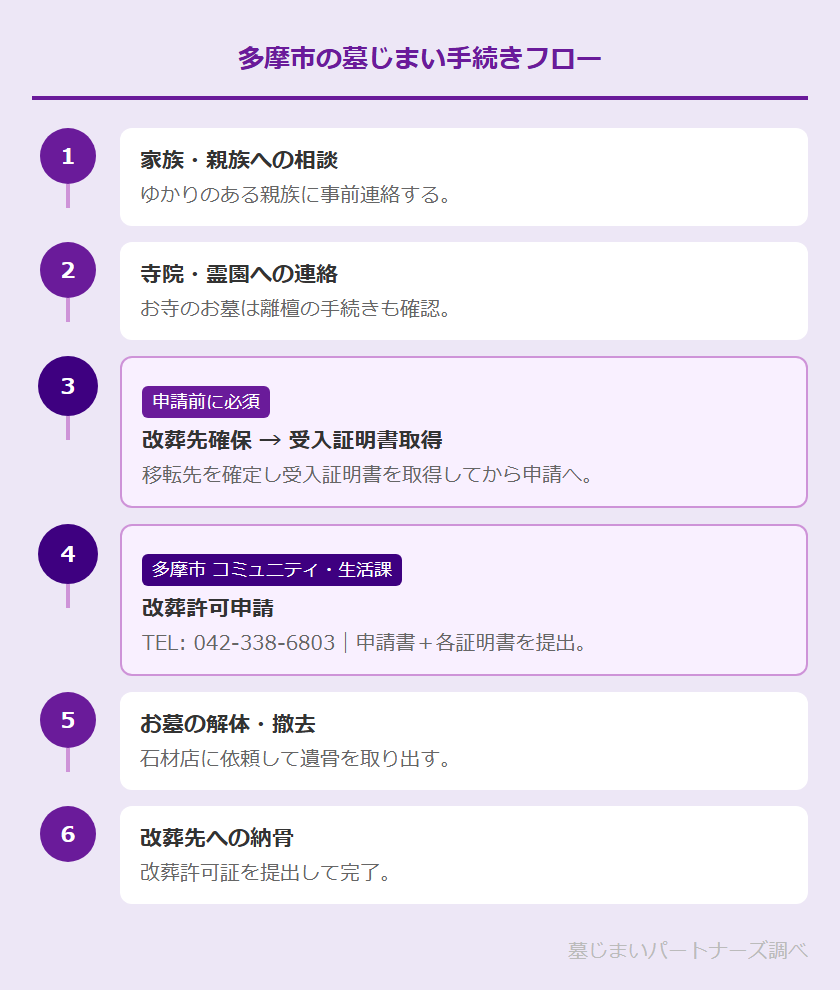 多摩市の墓じまい手続きフロー

1
家族・親族への相談
ゆかりのある親族に事前連絡する。

2
寺院・霊園への連絡
お寺のお墓は離檀の手続きも確認。

3
申請前に必須
改葬先確保 → 受入証明書取得
移転先を確定し受入証明書を取得してから申請へ。

4
多摩市 コミュニティ・生活課
改葬許可申請
TEL: 042-338-6803｜申請書＋各証明書を提出。

5
お墓の解体・撤去
石材店に依頼して遺骨を取り出す。

6
改葬先への納骨
改葬許可証を提出して完了。

墓じまいパートナーズ調べ