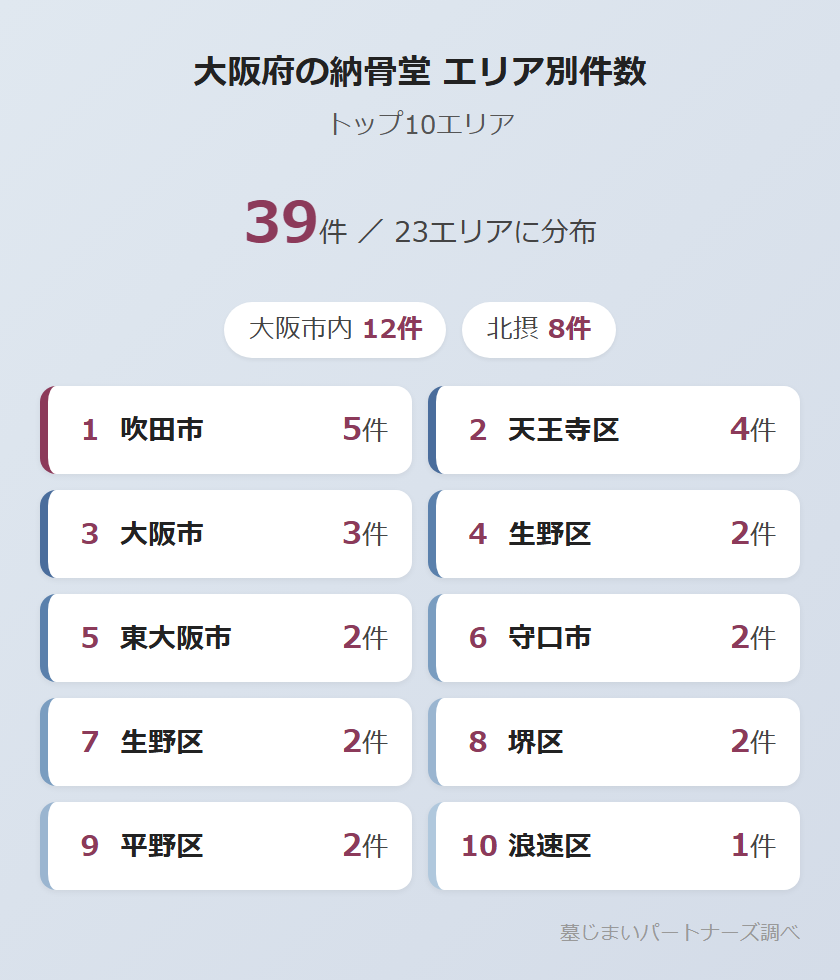 大阪府の納骨堂 エリア別件数

トップ10エリア

39件 ／ 23エリアに分布

大阪市内 12件

北摂 8件

1 吹田市 5件

2 天王寺区 4件

3 大阪市 3件

4 生野区 2件

5 東大阪市 2件

6 守口市 2件

7 生野区 2件

8 堺区 2件

9 平野区 2件

10 浪速区 1件

墓じまいパートナーズ調べ