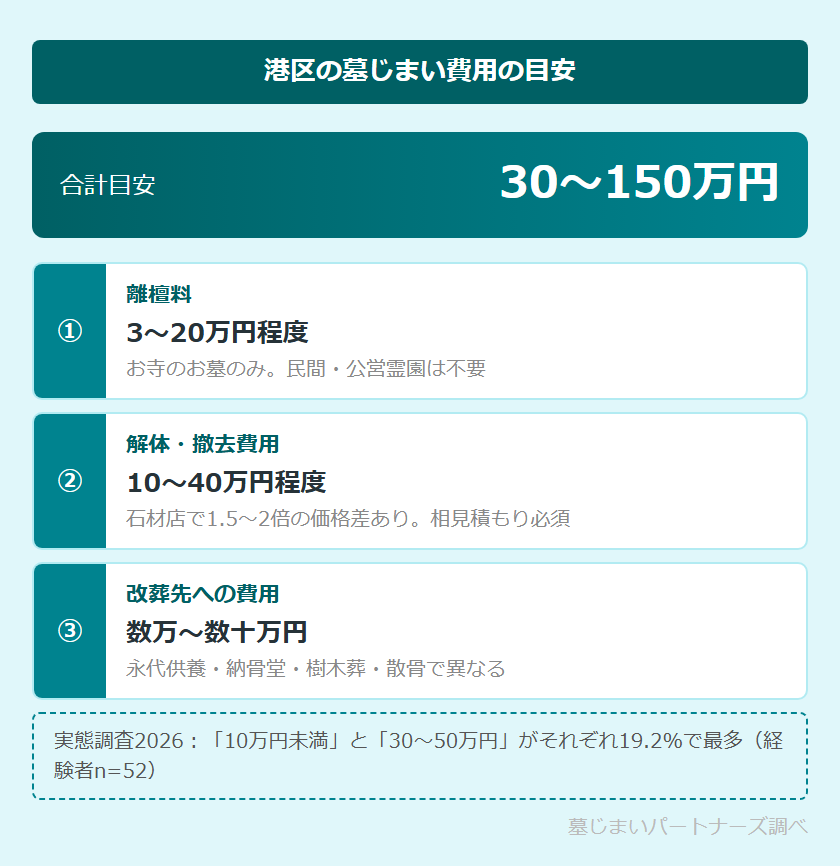 港区の墓じまい費用の目安

合計目安

30〜150万円

①

離檀料

3〜20万円程度

お寺のお墓のみ。民間・公営霊園は不要

②

解体・撤去費用

10〜40万円程度

石材店で1.5〜2倍の価格差あり。相見積もり必須

③

改葬先への費用

数万〜数十万円

永代供養・納骨堂・樹木葬・散骨で異なる

実態調査2026：「10万円未満」と「30〜50万円」がそれぞれ19.2%で最多（経験者n=52）

墓じまいパートナーズ調べ