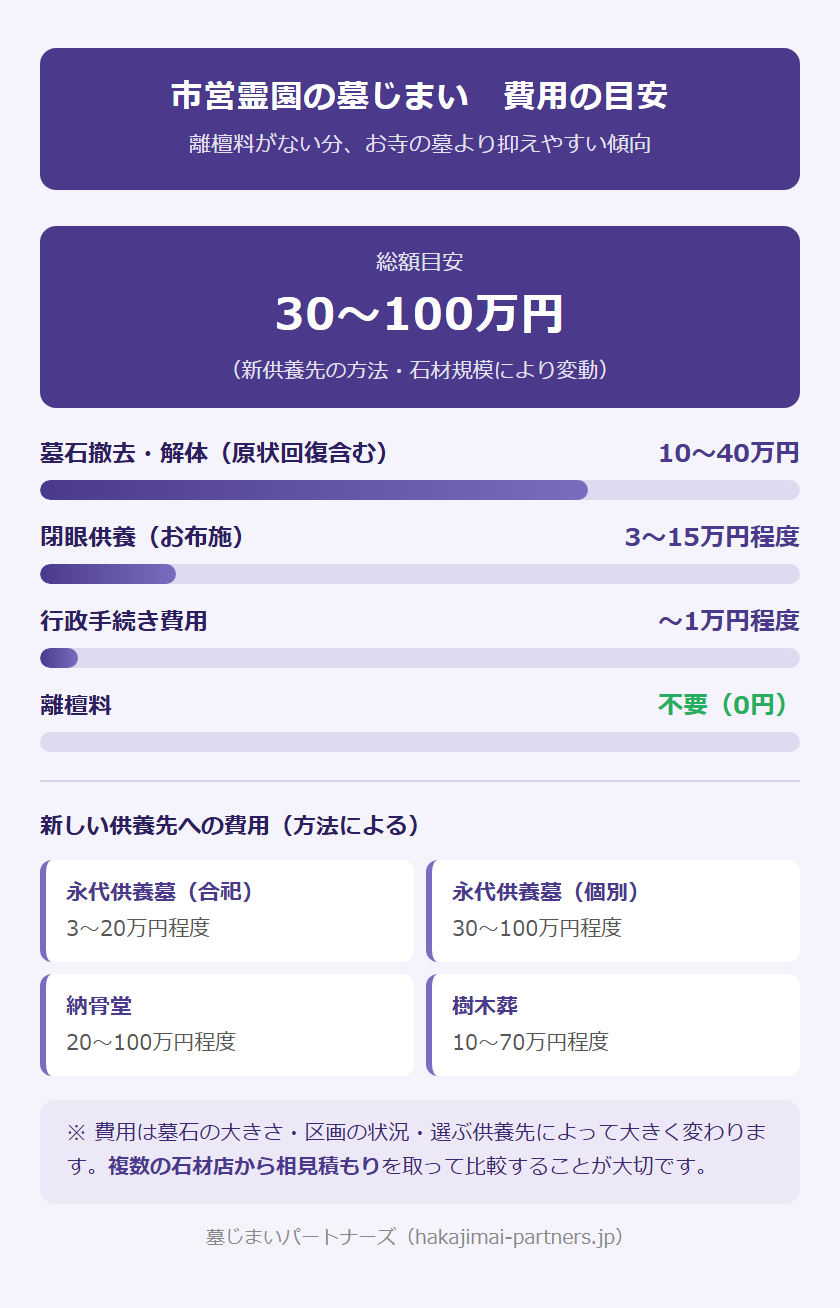 市営霊園の墓じまい　費用の目安

離檀料がない分、お寺の墓より抑えやすい傾向

総額目安

30〜100万円

（新供養先の方法・石材規模により変動）

墓石撤去・解体（原状回復含む）　10〜40万円

閉眼供養（お布施）　3〜15万円程度

行政手続き費用　〜1万円程度

離檀料　不要（0円）

新しい供養先への費用（方法による）

永代供養墓（合祀）
3〜20万円程度

永代供養墓（個別）
30〜100万円程度

納骨堂
20〜100万円程度

樹木葬
10〜70万円程度

※ 費用は墓石の大きさ・区画の状況・選ぶ供養先によって大きく変わります。複数の石材店から相見積もりを取って比較することが大切です。

墓じまいパートナーズ（hakajimai-partners.jp）