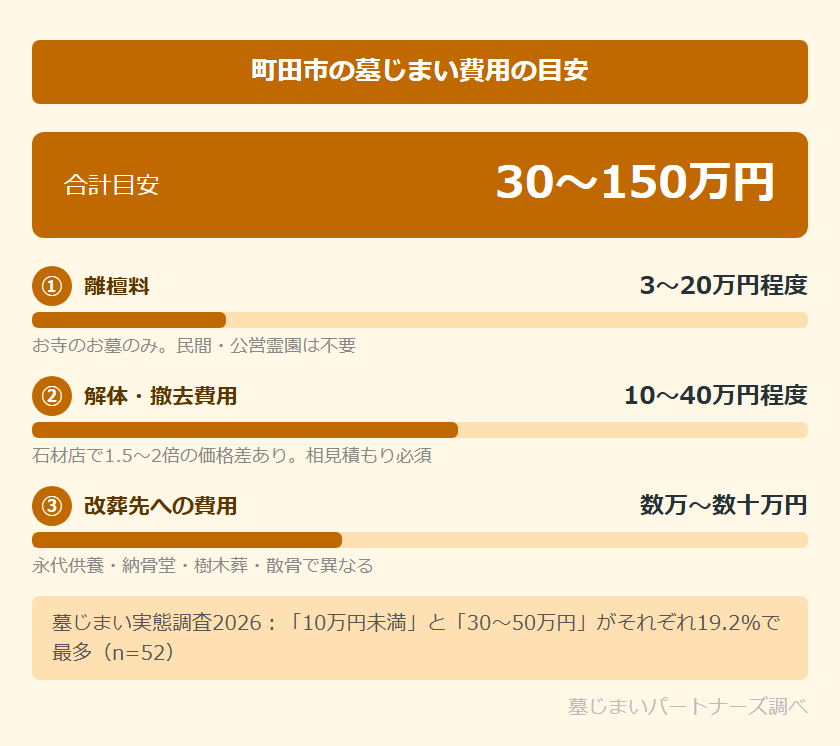 町田市の墓じまい費用の目安

合計目安 30〜150万円

① 離檀料 3〜20万円程度

お寺のお墓のみ。民間・公営霊園は不要

② 解体・撤去費用 10〜40万円程度

石材店で1.5〜2倍の価格差あり。相見積もり必須

③ 改葬先への費用 数万〜数十万円

永代供養・納骨堂・樹木葬・散骨で異なる

墓じまい実態調査2026：「10万円未満」と「30〜50万円」がそれぞれ19.2%で最多（n=52）

墓じまいパートナーズ調べ