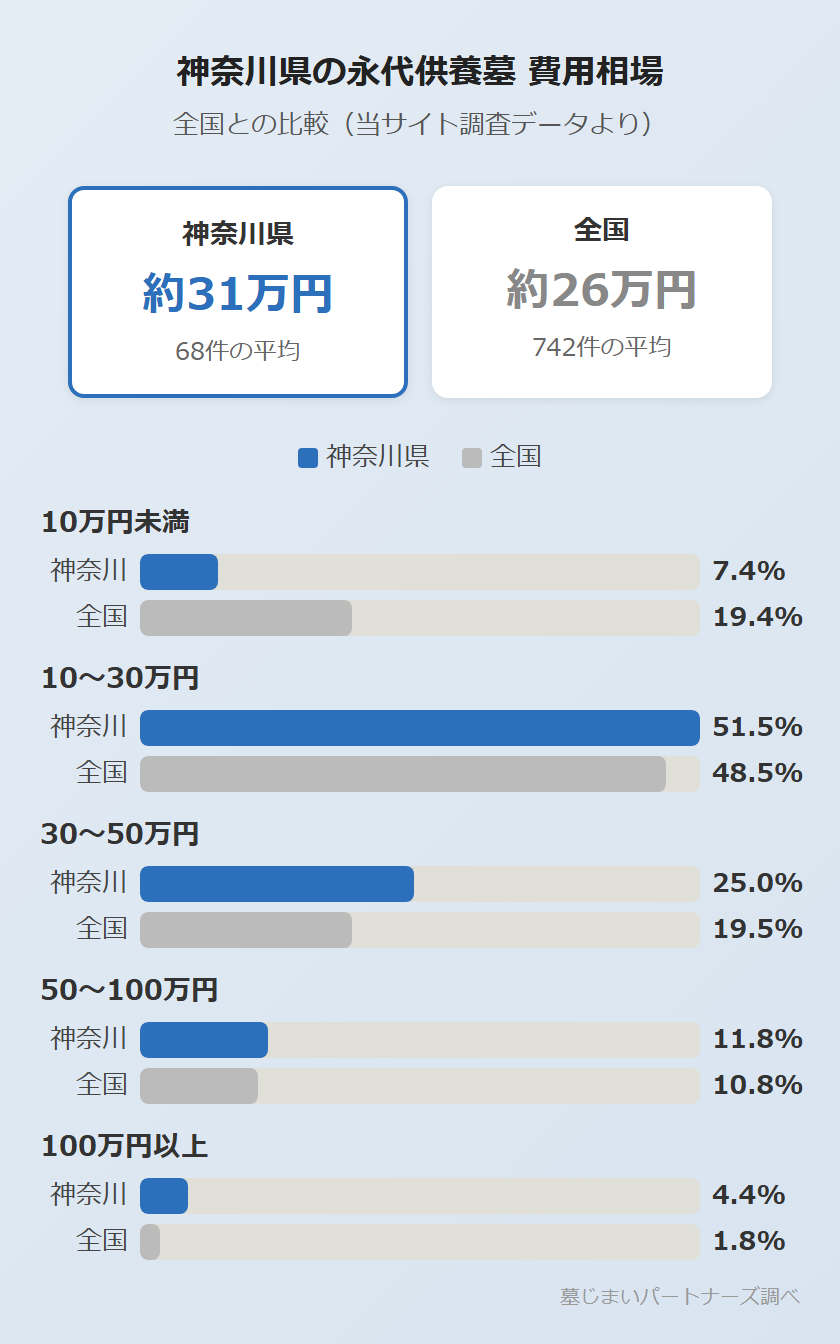 神奈川県の永代供養墓 費用相場
全国との比較（当サイト調査データより）

神奈川県
約31万円
68件の平均

全国
約26万円
742件の平均

神奈川県 全国

10万円未満
神奈川 7.4%
全国 19.4%

10〜30万円
神奈川 51.5%
全国 48.5%

30〜50万円
神奈川 25.0%
全国 19.5%

50〜100万円
神奈川 11.8%
全国 10.8%

100万円以上
神奈川 4.4%
全国 1.8%

墓じまいパートナーズ調べ