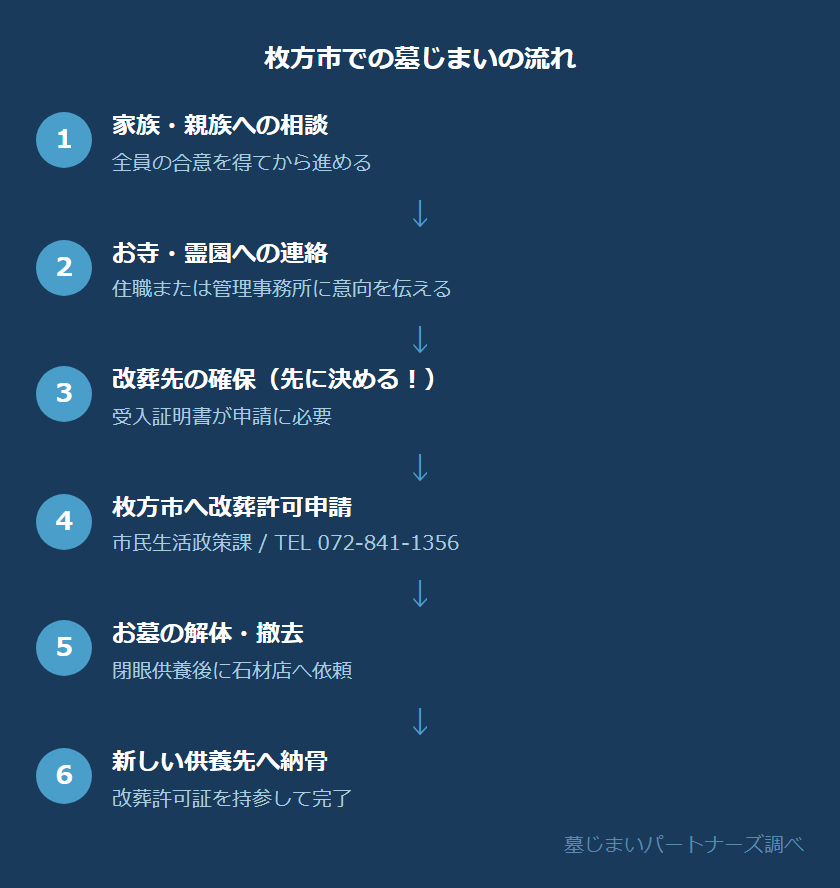 枚方市での墓じまいの流れ

1
家族・親族への相談
全員の合意を得てから進める

↓

2
お寺・霊園への連絡
住職または管理事務所に意向を伝える

↓

3
改葬先の確保（先に決める！）
受入証明書が申請に必要

↓

4
枚方市へ改葬許可申請
市民生活政策課 / TEL 072-841-1356

↓

5
お墓の解体・撤去
閉眼供養後に石材店へ依頼

↓

6
新しい供養先へ納骨
改葬許可証を持参して完了

墓じまいパートナーズ調べ