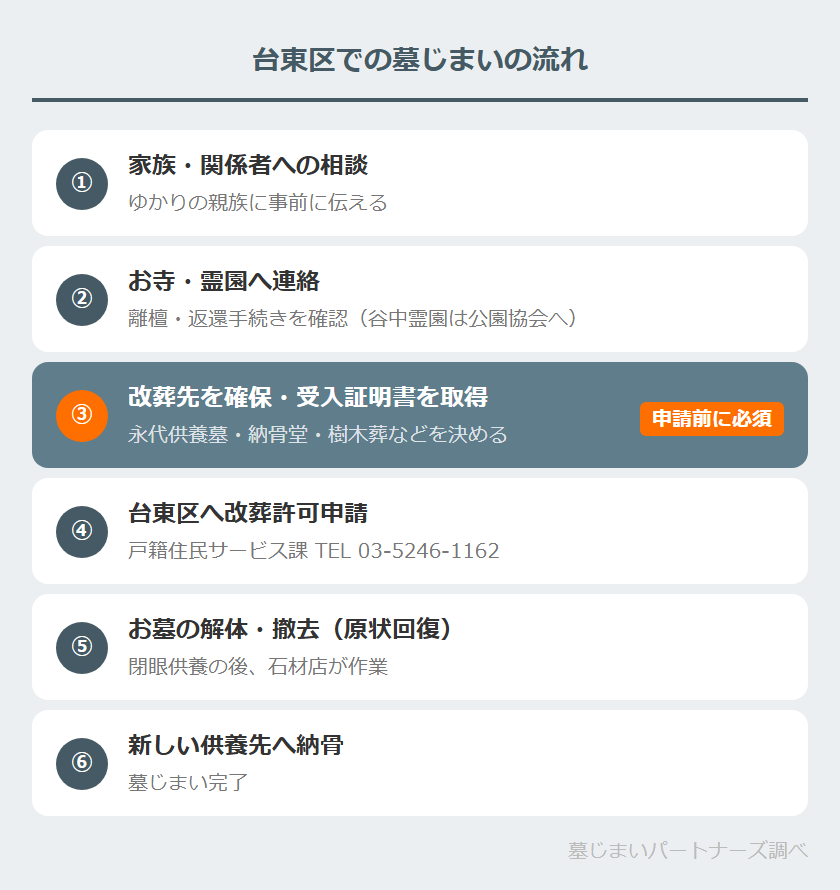 台東区での墓じまいの流れ

①
家族・関係者への相談
ゆかりの親族に事前に伝える

②
お寺・霊園へ連絡
離檀・返還手続きを確認（谷中霊園は公園協会へ）

③
改葬先を確保・受入証明書を取得
永代供養墓・納骨堂・樹木葬などを決める
申請前に必須

④
台東区へ改葬許可申請
戸籍住民サービス課 TEL 03-5246-1162

⑤
お墓の解体・撤去（原状回復）
閉眼供養の後、石材店が作業

⑥
新しい供養先へ納骨
墓じまい完了

墓じまいパートナーズ調べ