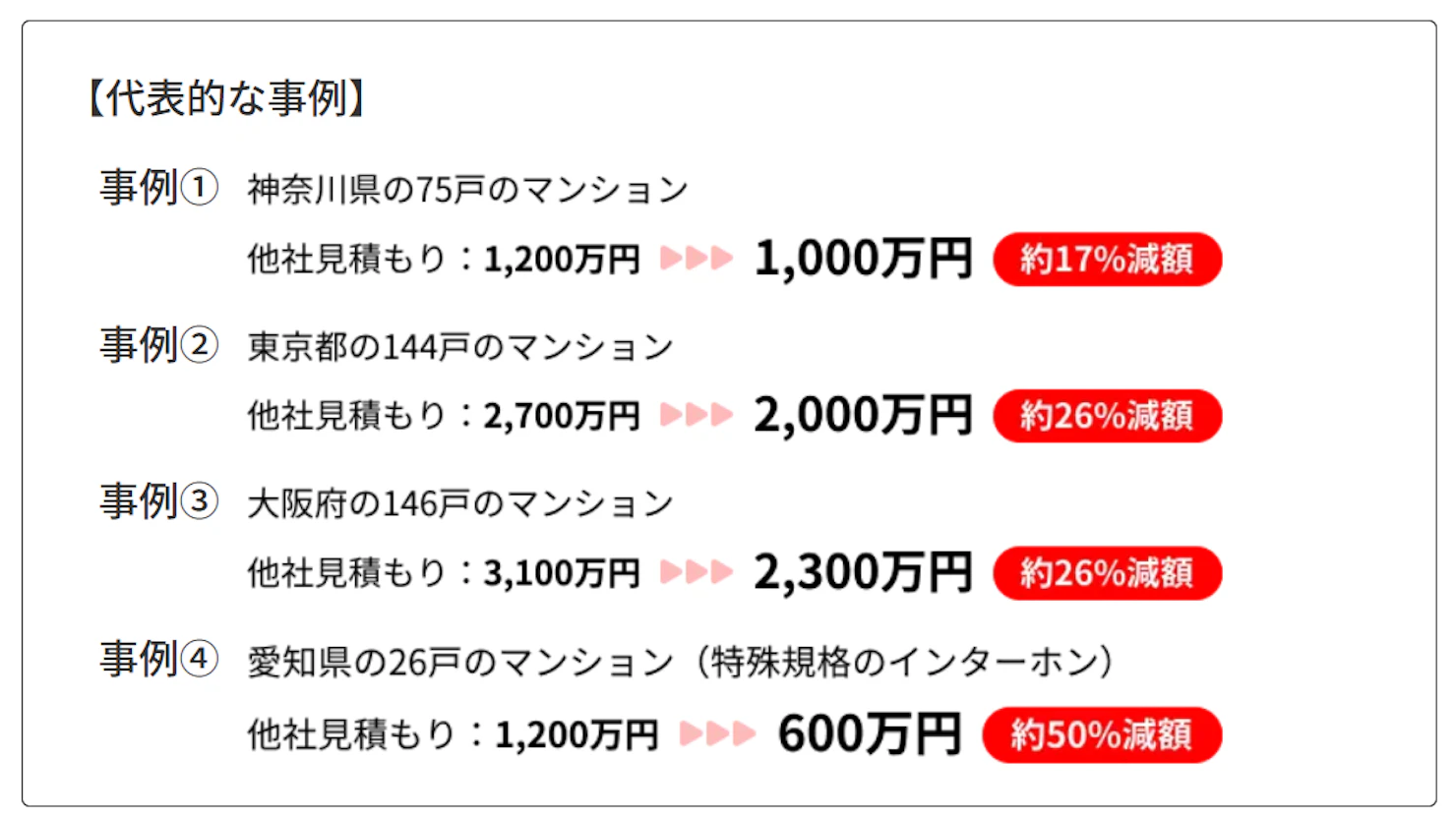 【代表的な事例】

事例① 神奈川県の75戸のマンション

他社見積もり：1,200万円 ▶▶▶ 1,000万円 約17%減額

事例② 東京都の144戸のマンション

他社見積もり：2,700万円 ▶▶▶ 2,000万円 約26%減額

事例③ 大阪府の146戸のマンション

他社見積もり：3,100万円 ▶▶▶ 2,300万円 約26%減額

事例④ 愛知県の26戸のマンション（特殊規格のインターホン）

他社見積もり：1,200万円 ▶▶▶ 600万円 約50%減額