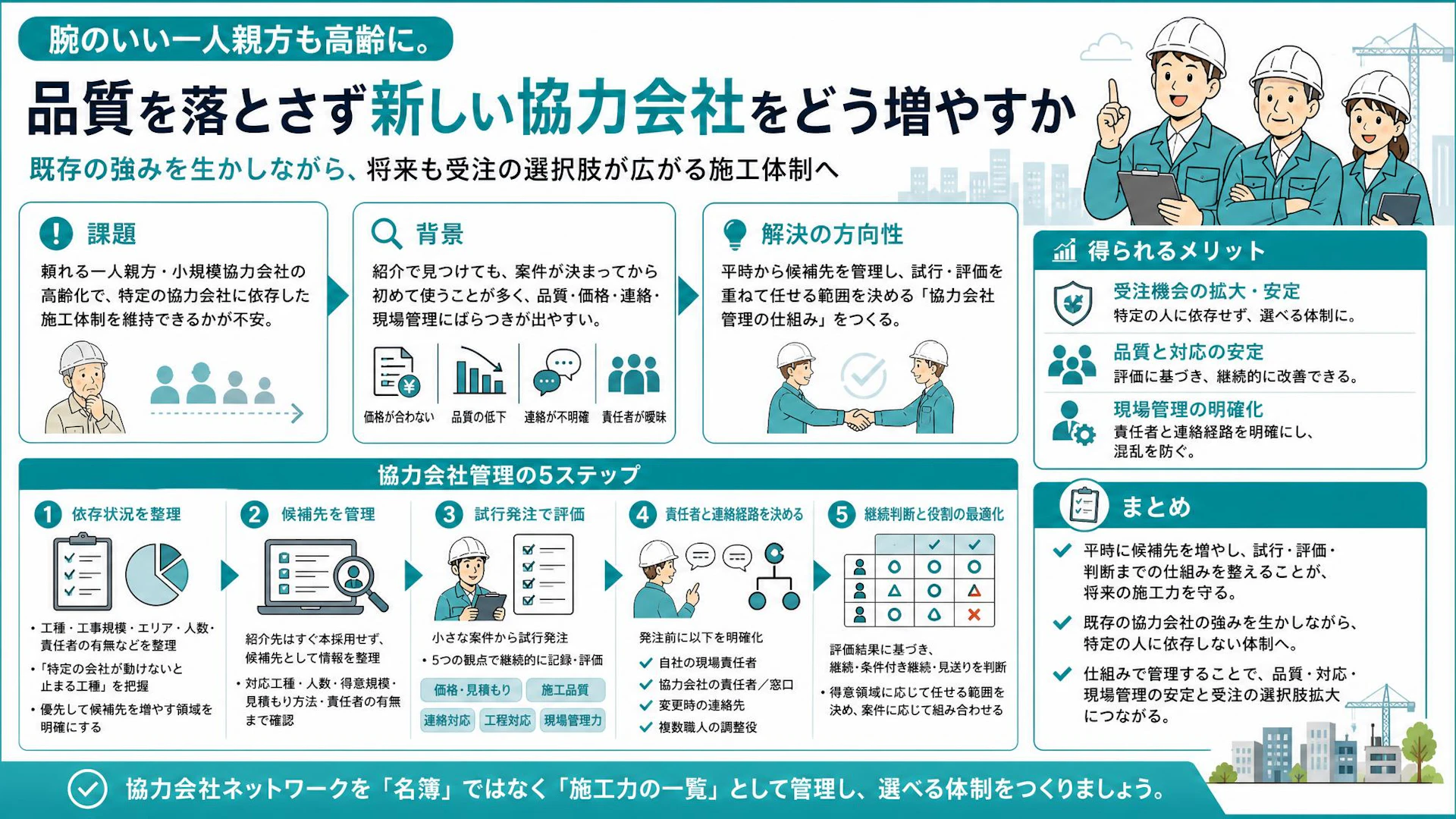 腕のいい一人親方も高齢に。

品質を落とさず新しい協力会社をどう増やすか

既存の強みを生かしながら、将来も受注の選択肢が広がる施工体制へ

課題

頼れる一人親方・小規模協力会社の高齢化で、特定の協力会社に依存した施工体制を維持できるかが不安。

背景

紹介で見つけても、案件が決まってから初めて使うことが多く、品質・価格・連絡・現場管理にばらつきが出やすい。

価格が合わない　品質の低下　連絡が不明確　責任者が曖昧

解決の方向性

平時から候補先を管理し、試行・評価を重ねて任せる範囲を決める「協力会社管理の仕組み」をつくる。

得られるメリット

受注機会の拡大・安定
特定の人に依存せず、選べる体制に。

品質と対応の安定
評価に基づき、継続的に改善できる。

現場管理の明確化
責任者と連絡経路を明確にし、混乱を防ぐ。

協力会社管理の5ステップ

1 依存状況を整理
・工種・工事規模・エリア・人数・責任者の有無などを整理
・「特定の会社が動けないと止まる工種」を把握
・優先して候補先を増やす領域を明確にする

2 候補先を管理
紹介先はすぐ本採用せず、候補先として情報を整理
・対応工種・人数・得意規模・見積もり方法・責任者の有無まで確認

3 試行発注で評価
小さな案件から試行発注
・5つの観点で継続的に記録・評価
価格・見積もり　施工品質
連絡対応　工程対応　現場管理力

4 責任者と連絡経路を決める
発注前に以下を明確化
自社の現場責任者
協力会社の責任者／窓口
変更時の連絡先
複数職人の調整役

5 継続判断と役割の最適化
評価結果に基づき、継続・条件付き継続・見送りを判断
・得意領域に応じて任せる範囲を決め、案件に応じて組み合わせる

まとめ

平時に候補先を増やし、試行・評価・判断までの仕組みを整えることが、将来の施工力を守る。

既存の協力会社の強みを生かしながら、特定の人に依存しない体制へ。

仕組みで管理することで、品質・対応・現場管理の安定と受注の選択肢拡大につながる。

協力会社ネットワークを「名簿」ではなく「施工力の一覧」として管理し、選べる体制をつくりましょう。