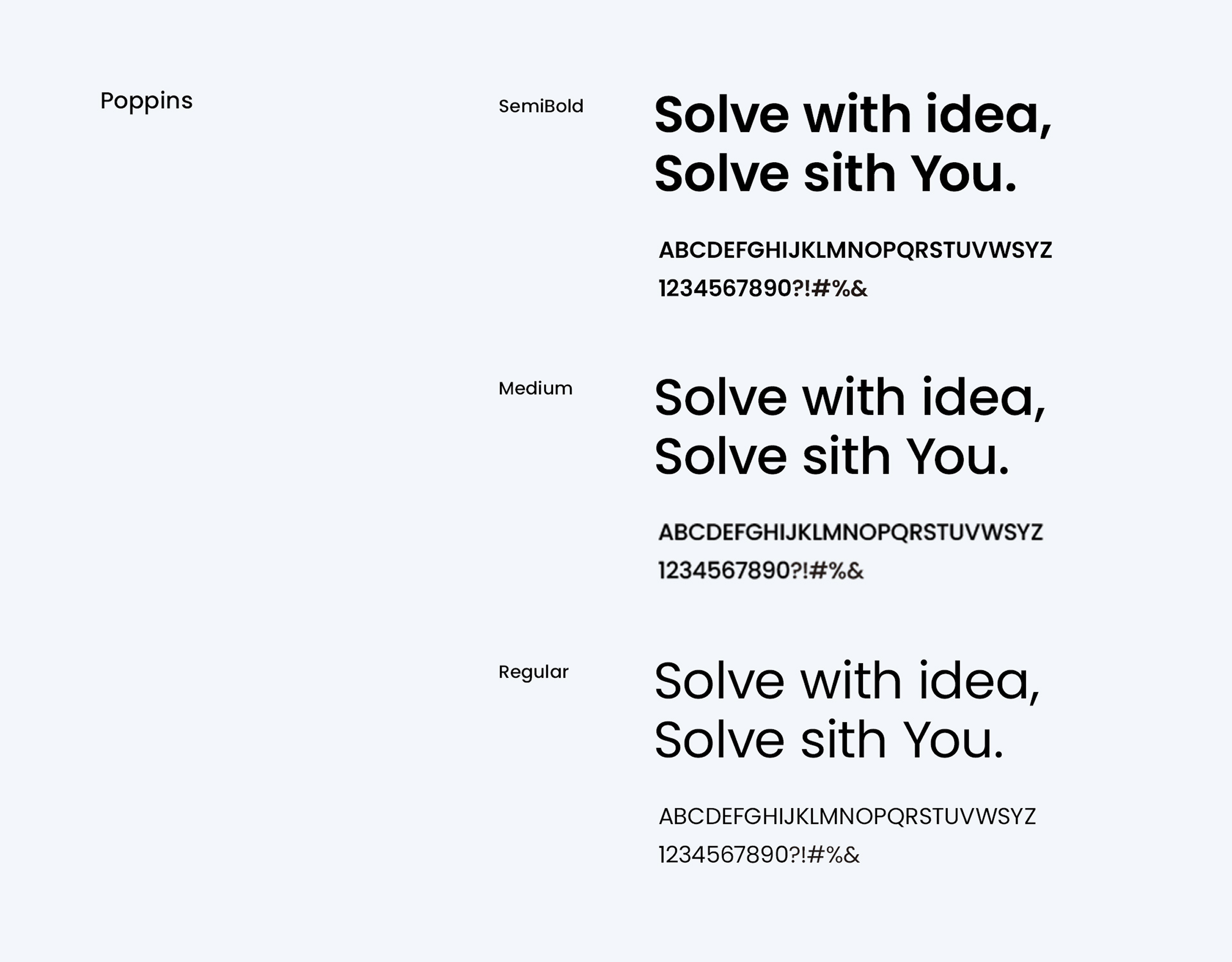 Poppins

SemiBold

Solve with idea,
Solve sith You.

ABCDEFGHIJKLMNOPQRSTUVWSYZ
1234567890?!#%&

Medium

Solve with idea,
Solve sith You.

ABCDEFGHIJKLMNOPQRSTUVWSYZ
1234567890?!#%&

Regular

Solve with idea,
Solve sith You.

ABCDEFGHIJKLMNOPQRSTUVWSYZ
1234567890?!#%&