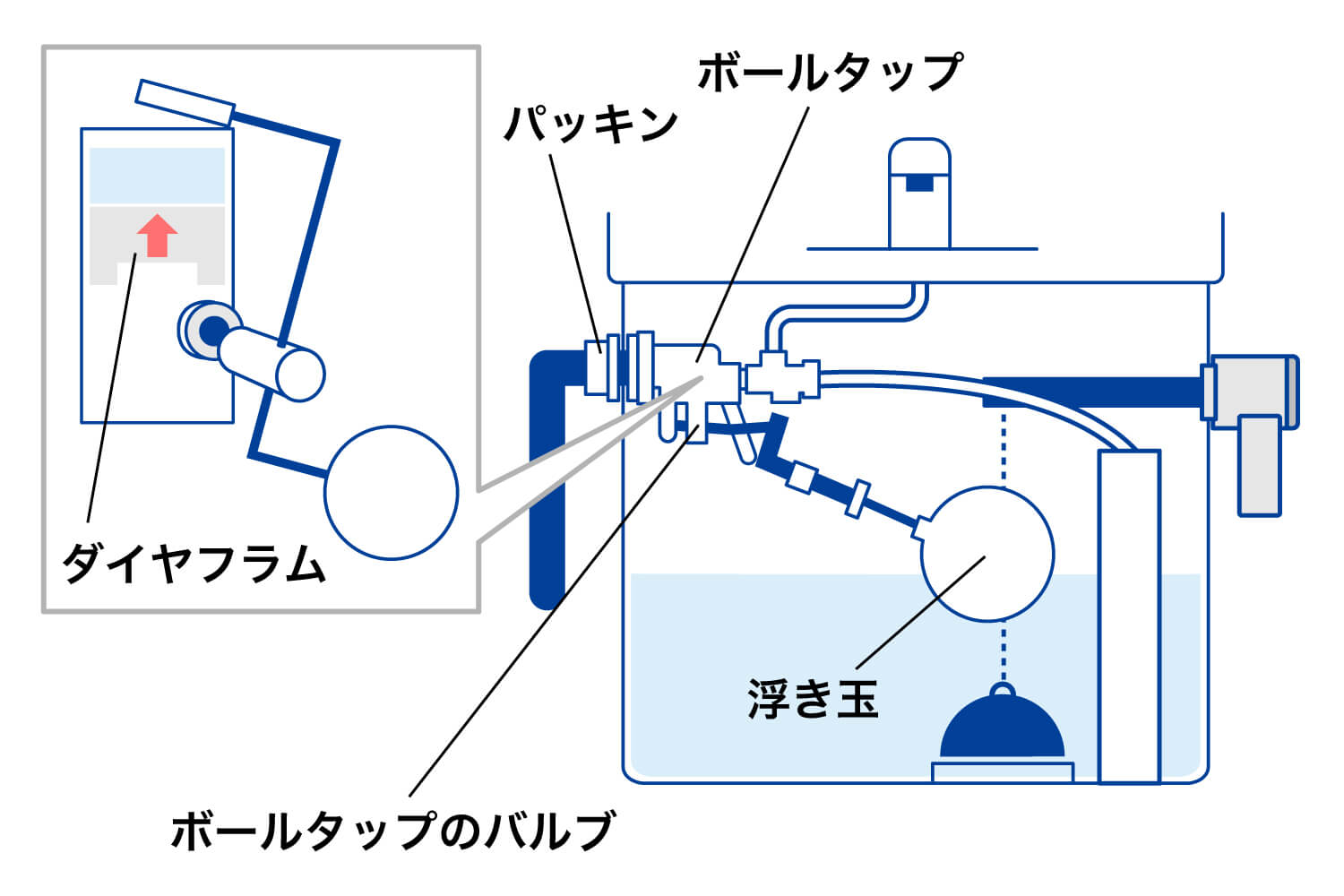 ボールタップ
パッキン
ダイヤフラム
浮き玉
ボールタップのバルブ