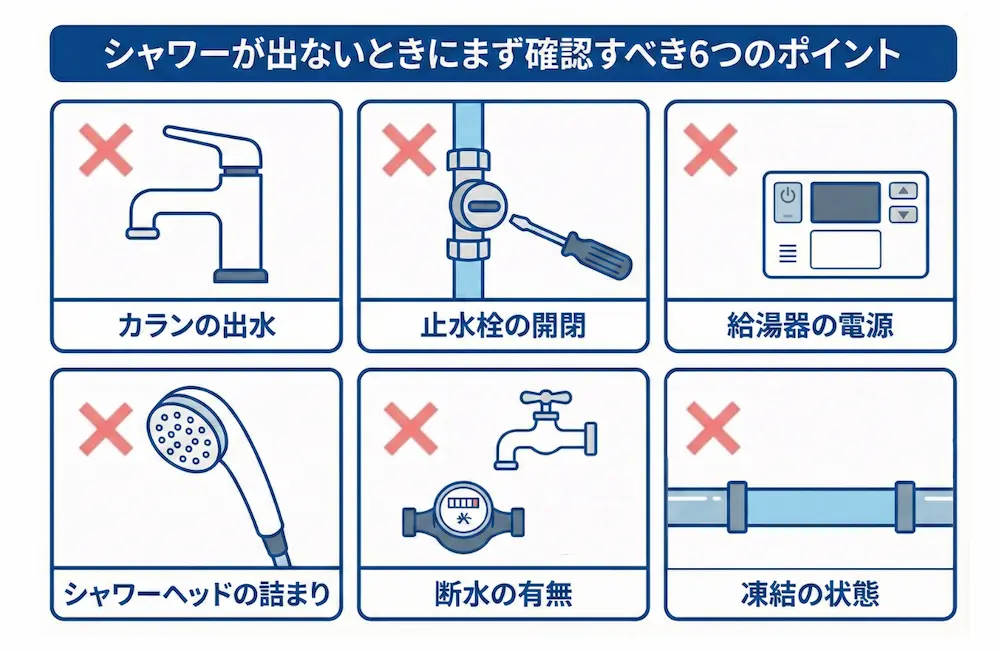 シャワーが出ないときにまず確認すべき6つのポイント

カランの出水

止水栓の開閉

給湯器の電源

シャワーヘッドの詰まり

断水の有無

凍結の状態