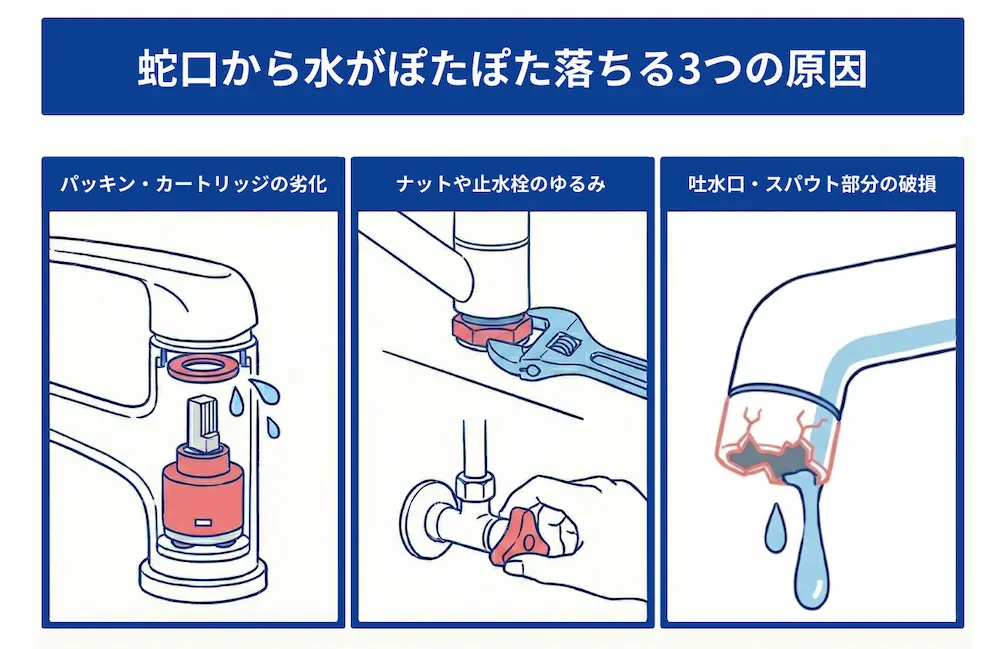 蛇口から水がぽたぽた落ちる3つの原因

パッキン・カートリッジの劣化

ナットや止水栓のゆるみ

吐水口・スパウト部分の破損