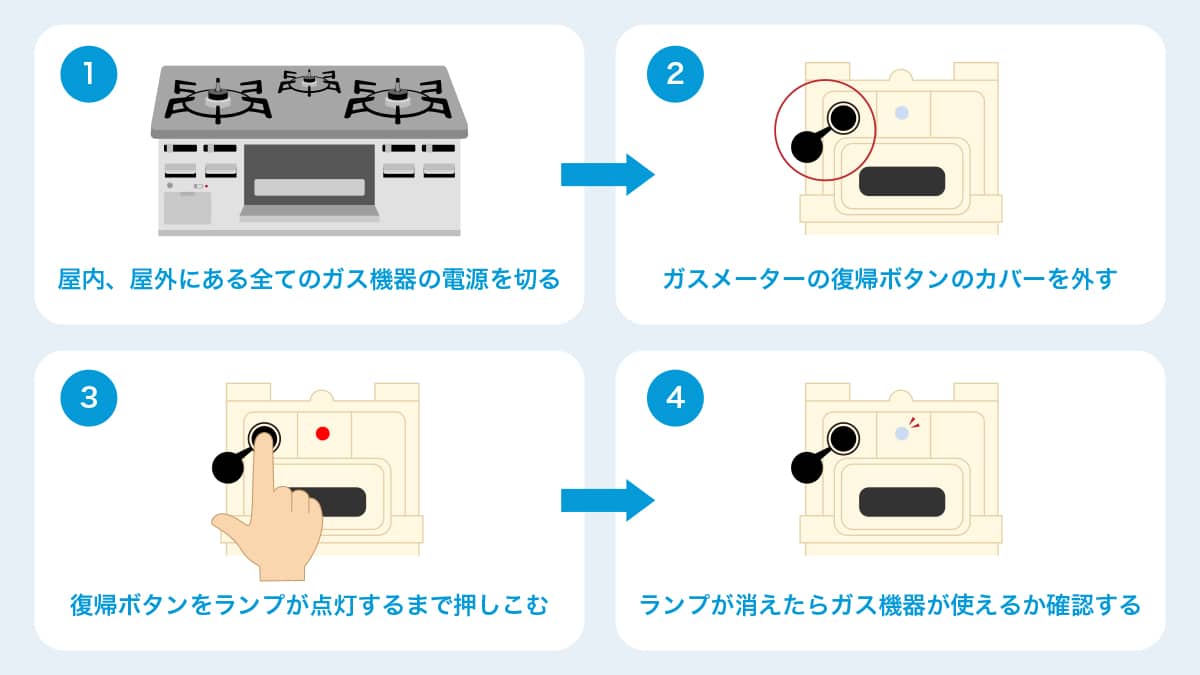 1
屋内、屋外にある全てのガス機器の電源を切る

2
ガスメーターの復帰ボタンのカバーを外す

3
復帰ボタンをランプが点灯するまで押しこむ

4
ランプが消えたらガス機器が使えるか確認する