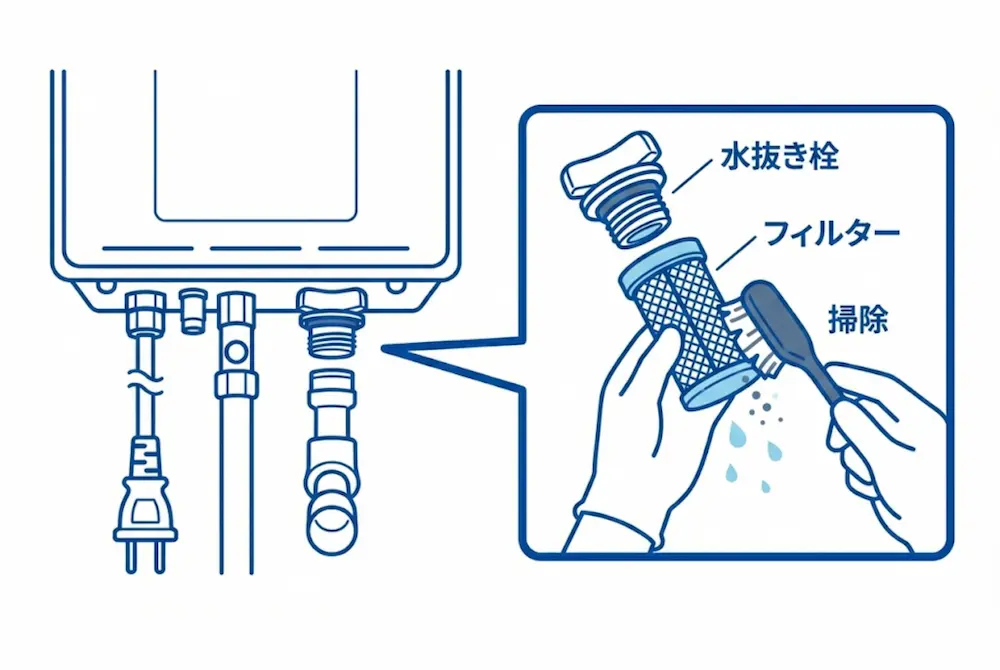 水抜き栓
フィルター
掃除