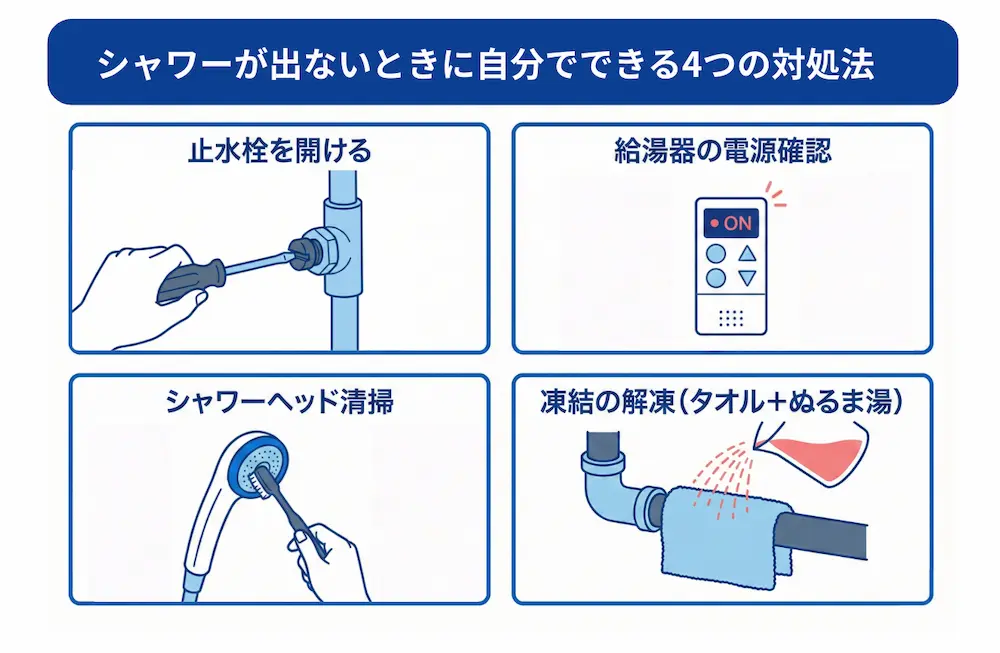 シャワーが出ないときに自分でできる4つの対処法

止水栓を開ける

給湯器の電源確認

ON

シャワーヘッド清掃

凍結の解凍（タオル＋ぬるま湯）