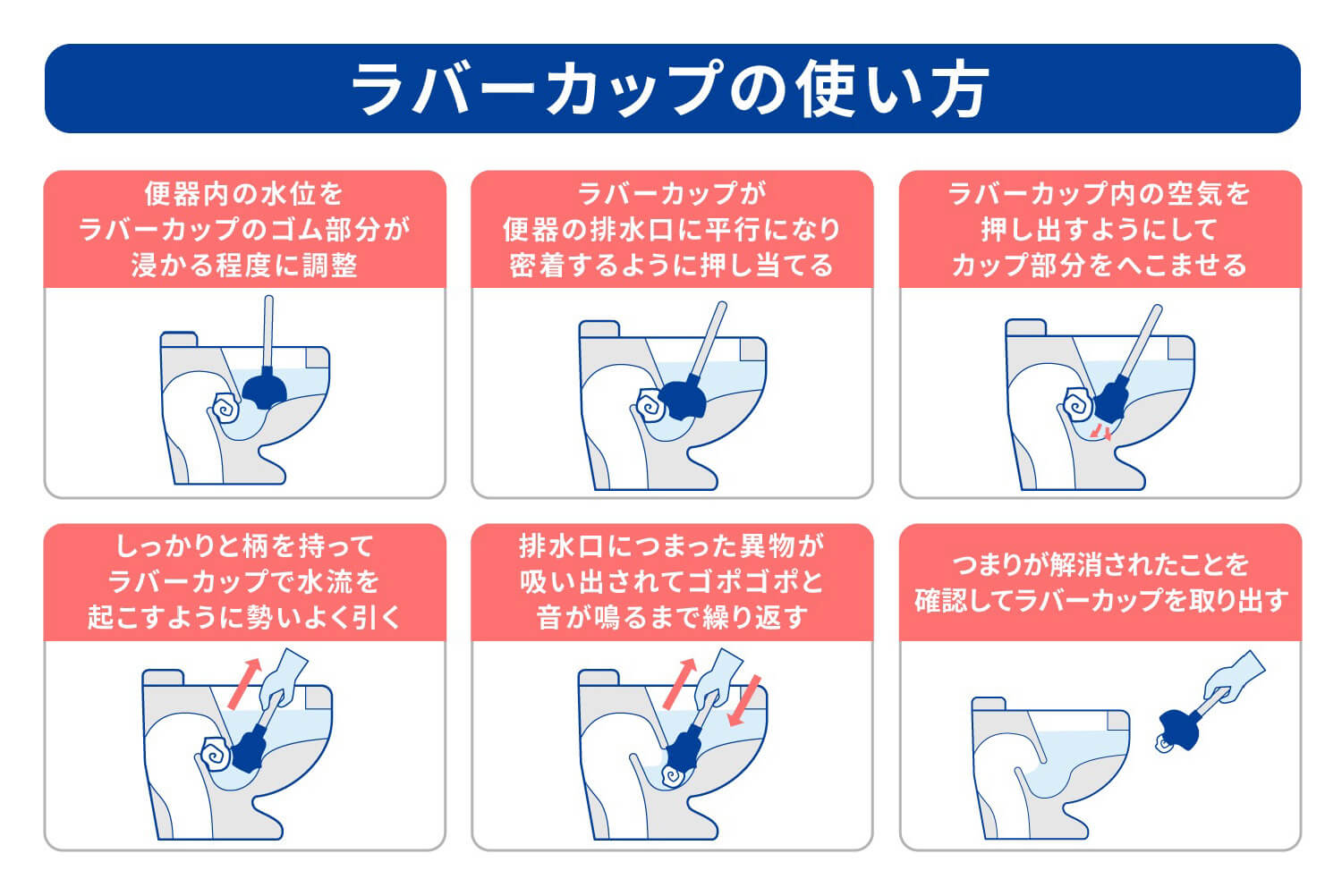 ラバーカップの使い方

便器内の水位をラバーカップのゴム部分が浸かる程度に調整

ラバーカップが便器の排水口に平行になり密着するように押し当てる

ラバーカップ内の空気を押し出すようにしてカップ部分をへこませる

しっかりと柄を持ってラバーカップで水流を起こすように勢いよく引く

排水口につまった異物が吸い出されてゴポゴポと音が鳴るまで繰り返す

つまりが解消されたことを確認してラバーカップを取り出す