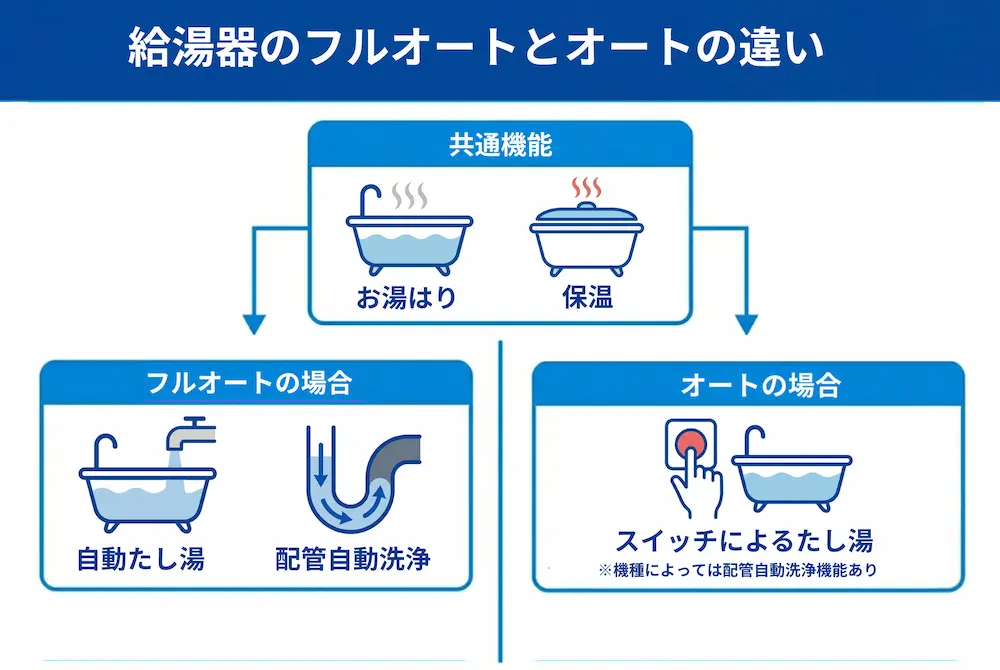 給湯器のフルオートとオートの違い

共通機能

お湯はり

保温

フルオートの場合

自動たし湯

配管自動洗浄

オートの場合

スイッチによるたし湯

※機種によっては配管自動洗浄機能あり